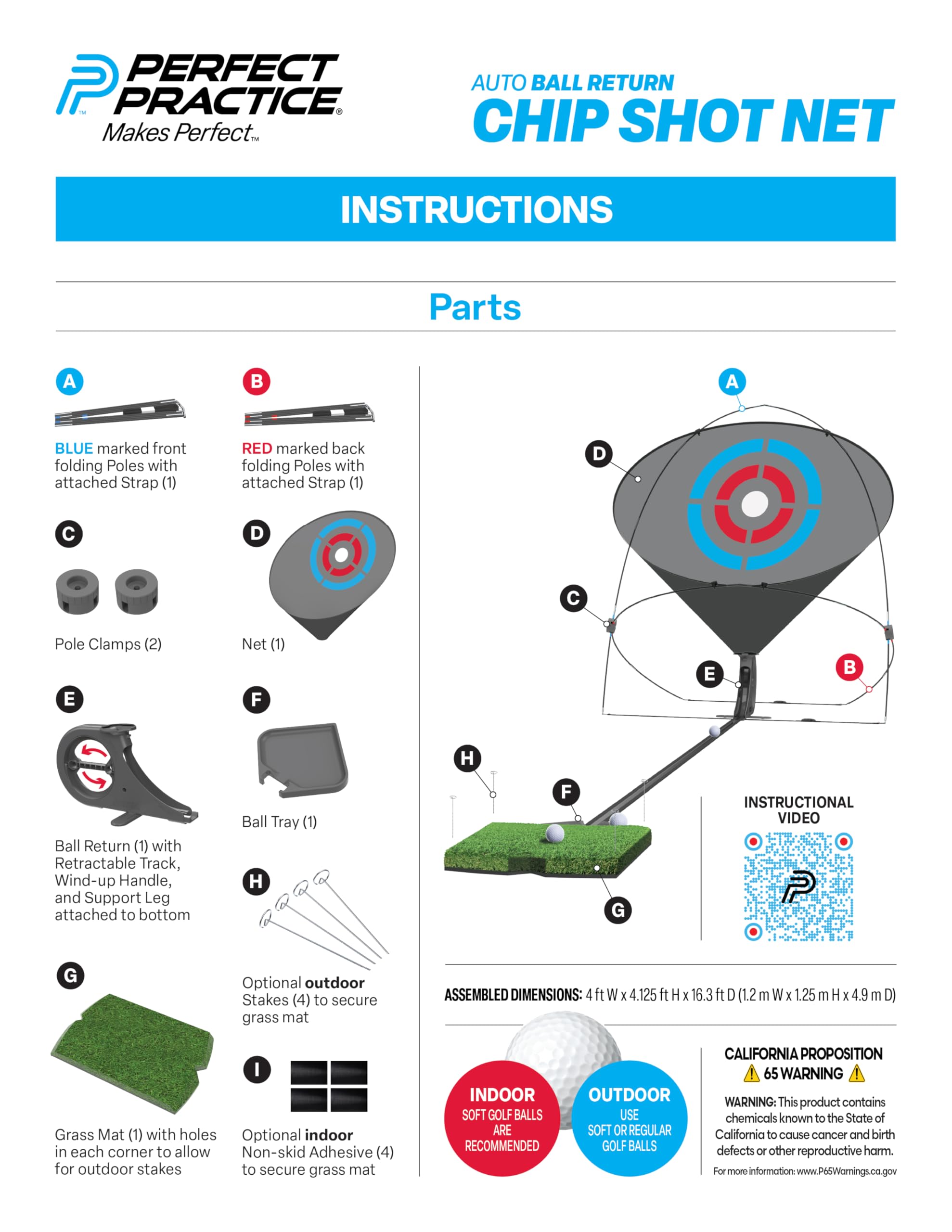 PERFECT PRACTICE®
Makes Perfect™

AUTO BALL RETURN
CHIP SHOT NET

INSTRUCTIONS

Parts

A
BLUE marked front folding Poles with attached Strap (1)

B
RED marked back folding Poles with attached Strap (1)

C
Pole Clamps (2)

D
Net (1)

E
Ball Return (1) with Retractable Track, Wind-up Handle, and Support Leg attached to bottom

F
Ball Tray (1)

H
Optional outdoor Stakes (4) to secure grass mat

G
Grass Mat (1) with holes in each corner to allow for outdoor stakes

I
Optional indoor Non-skid Adhesive (4) to secure grass mat

A
D
C
E
B
H
F
G

INSTRUCTIONAL VIDEO

ASSEMBLED DIMENSIONS: 4 ft W x 4.125 ft H x 16.3 ft D (1.2 m W x 1.25 m H x 4.9 m D)

INDOOR
SOFT GOLF BALLS ARE RECOMMENDED

OUTDOOR
USE SOFT OR REGULAR GOLF BALLS

CALIFORNIA PROPOSITION 65 WARNING
WARNING: This product contains chemicals known to the State of California to cause cancer and birth defects or other reproductive harm.
For more information: www.P65Warnings.ca.gov