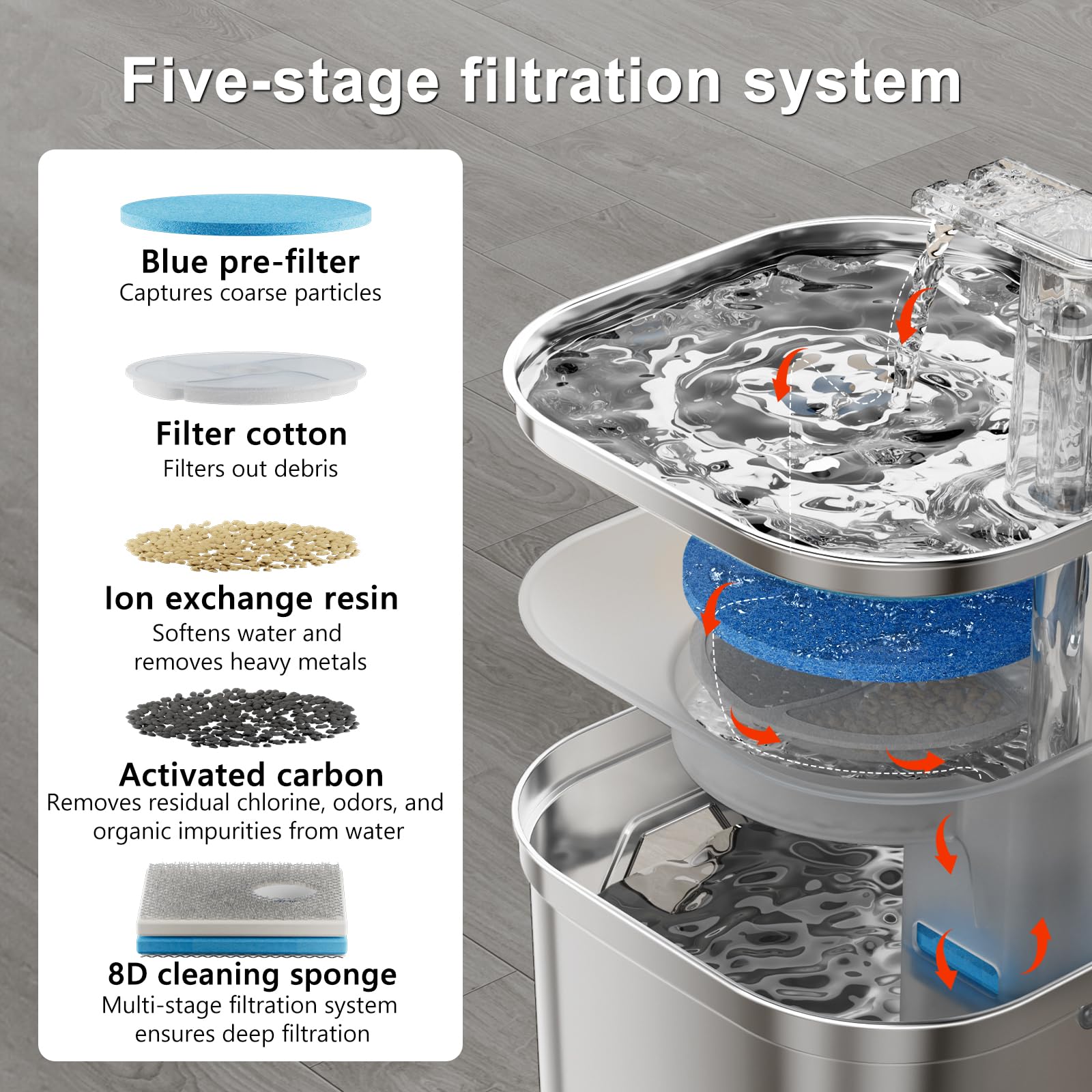 Five-stage filtration system

Blue pre-filter
Captures coarse particles

Filter cotton
Filters out debris

Ion exchange resin
Softens water and removes heavy metals

Activated carbon
Removes residual chlorine, odors, and organic impurities from water

8D cleaning sponge
Multi-stage filtration system ensures deep filtration