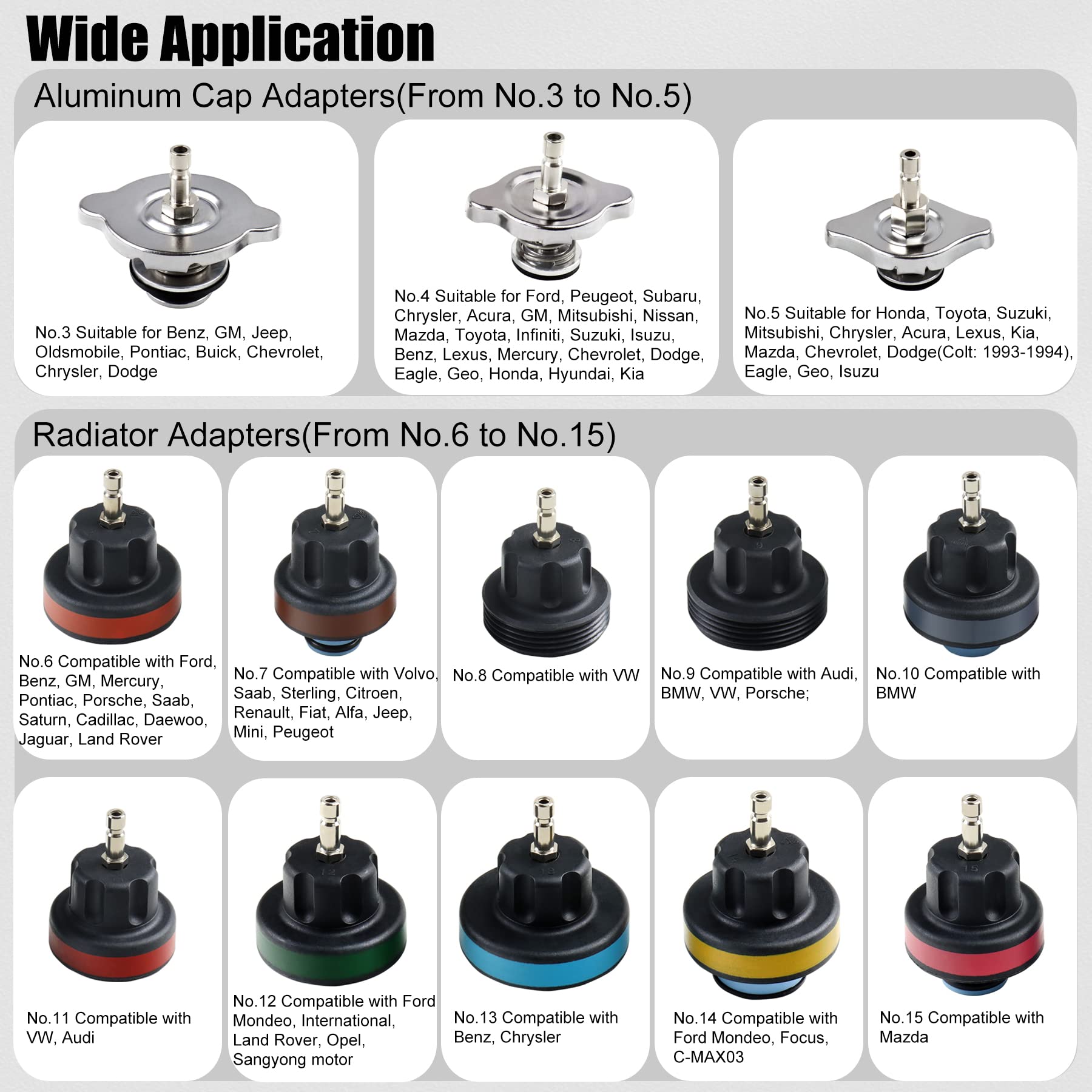 Wide Application

Aluminum Cap Adapters(From No.3 to No.5)

No.3 Suitable for Benz, GM, Jeep, Oldsmobile, Pontiac, Buick, Chevrolet, Chrysler, Dodge

No.4 Suitable for Ford, Peugeot, Subaru, Chrysler, Acura, GM, Mitsubishi, Nissan, Mazda, Toyota, Infiniti, Suzuki, Isuzu, Benz, Lexus, Mercury, Chevrolet, Dodge, Eagle, Geo, Honda, Hyundai, Kia

No.5 Suitable for Honda, Toyota, Suzuki, Mitsubishi, Chrysler, Acura, Lexus, Kia, Mazda, Chevrolet, Dodge(Colt: 1993-1994), Eagle, Geo, Isuzu

Radiator Adapters(From No.6 to No.15)

No.6 Compatible with Ford, Benz, GM, Mercury, Pontiac, Porsche, Saab, Saturn, Cadillac, Daewoo, Jaguar, Land Rover

No.7 Compatible with Volvo, Saab, Sterling, Citroen, Renault, Fiat, Alfa, Jeep, Mini, Peugeot

No.8 Compatible with VW

No.9 Compatible with Audi, BMW, VW, Porsche;

No.10 Compatible with BMW

No.11 Compatible with VW, Audi

No.12 Compatible with Ford Mondeo, International, Land Rover, Opel, Sangyong motor

No.13 Compatible with Benz, Chrysler

No.14 Compatible with Ford Mondeo, Focus, C-MAX03

No.15 Compatible with Mazda