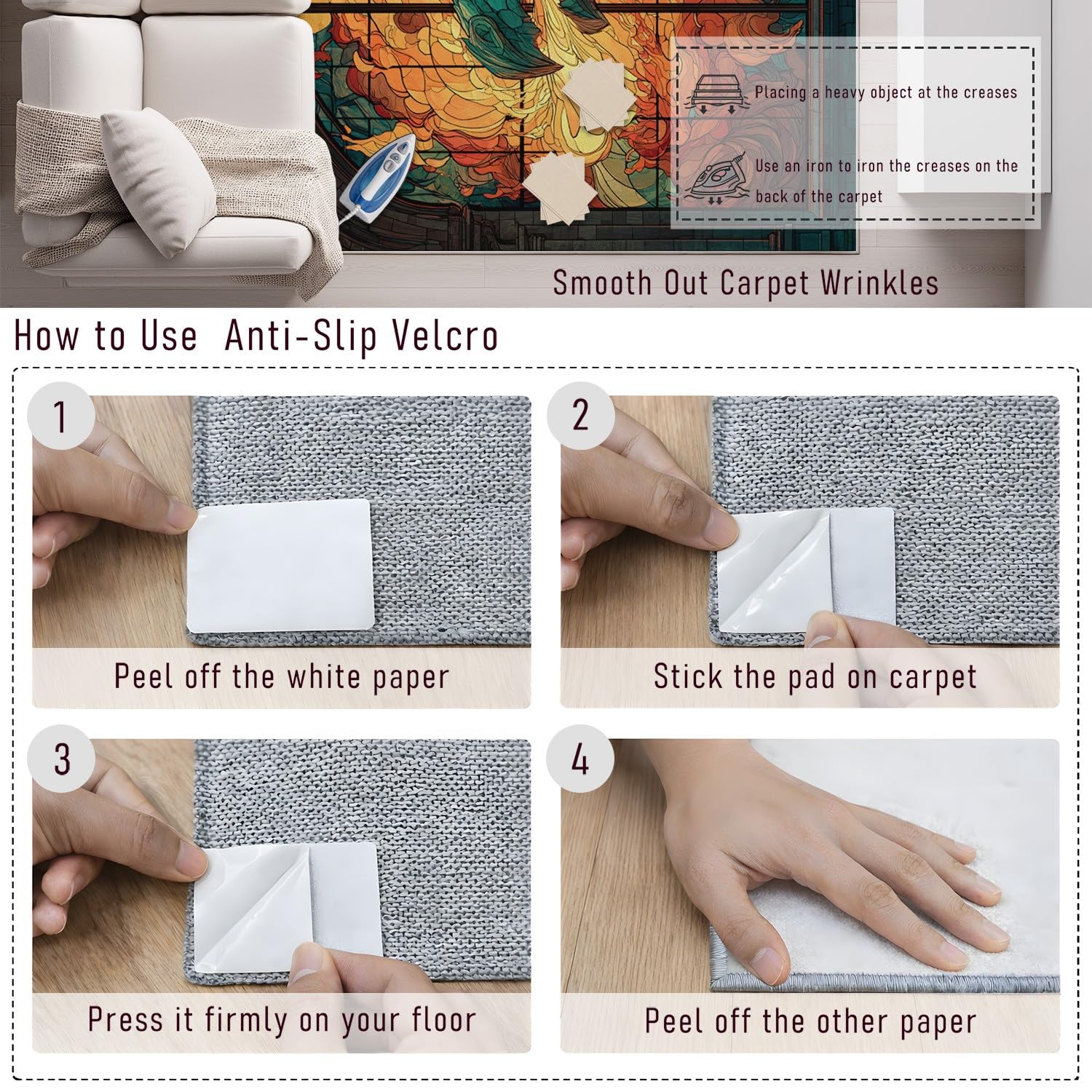 Placing a heavy object at the creases

Use an iron to iron the creases on the back of the carpet

Smooth Out Carpet Wrinkles

How to Use Anti-Slip Velcro

1

Peel off the white paper

2

Stick the pad on carpet

3

Press it firmly on your floor

4

Peel off the other paper