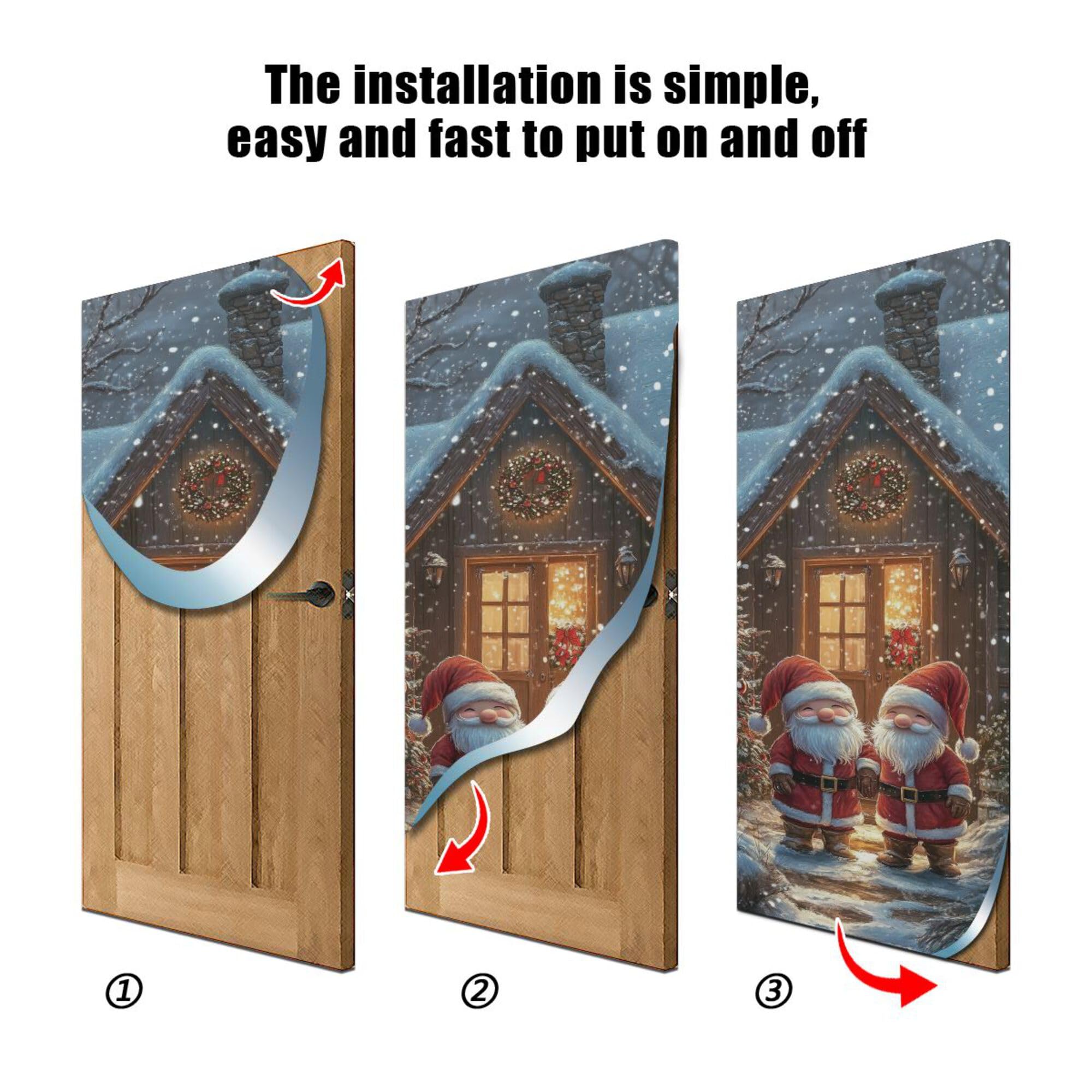 The installation is simple, easy and fast to put on and off

①

②

③