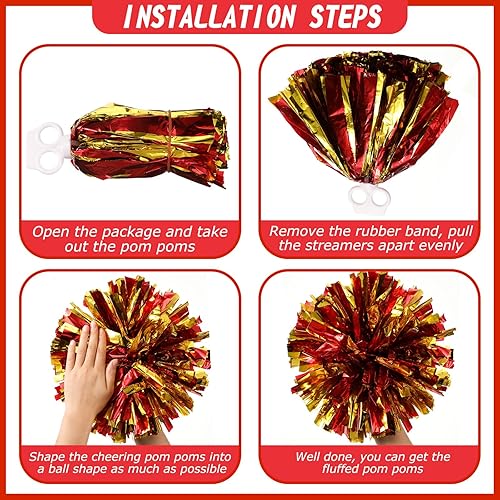 INSTALLATION STEPS

Open the package and take out the pom poms

Remove the rubber band, pull the streamers apart evenly

Shape the cheering pom poms into a ball shape as much as possible

Well done, you can get the fluffed pom poms