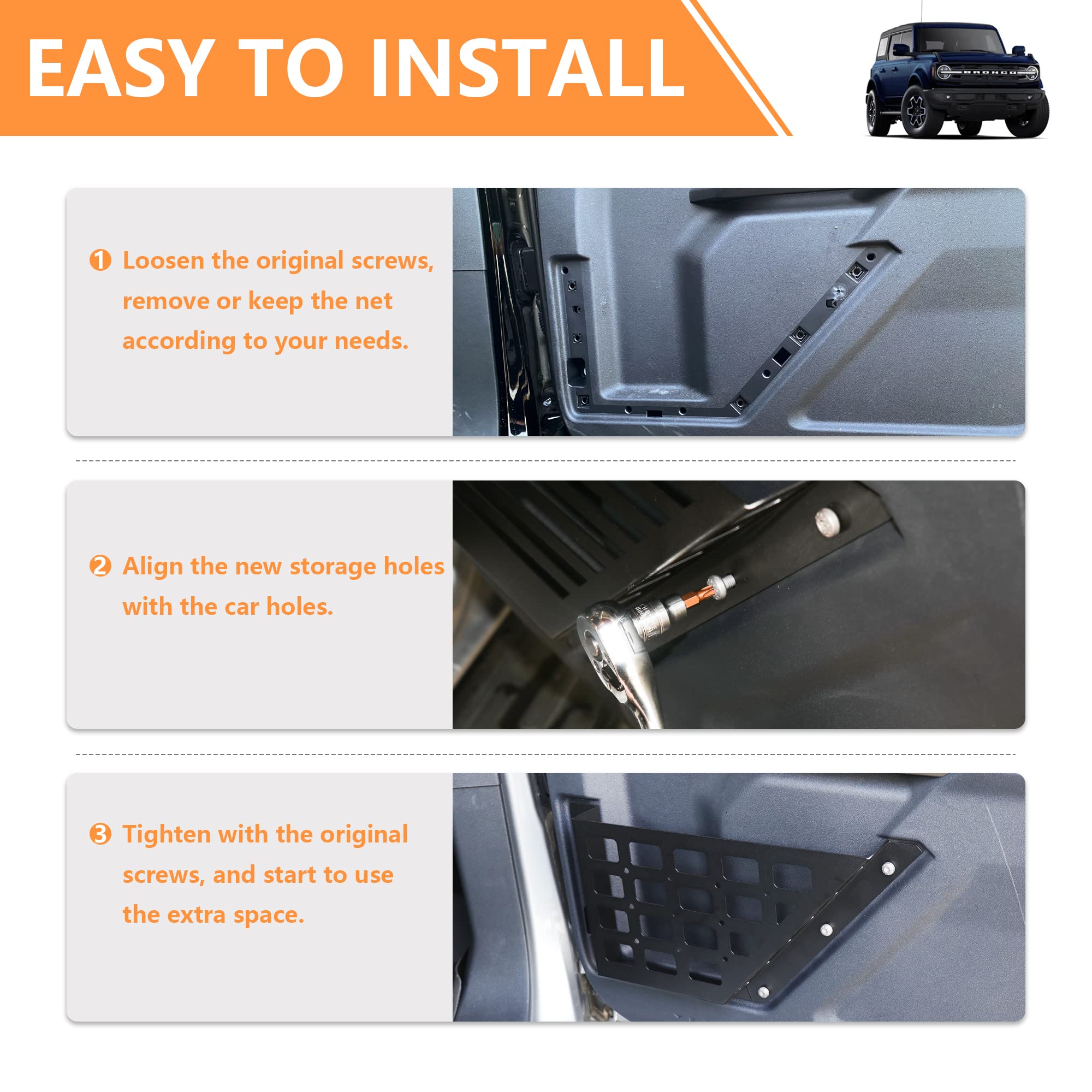 EASY TO INSTALL

BRONCO

❶ Loosen the original screws, remove or keep the net according to your needs.

❷ Align the new storage holes with the car holes.

❸ Tighten with the original screws, and start to use the extra space.