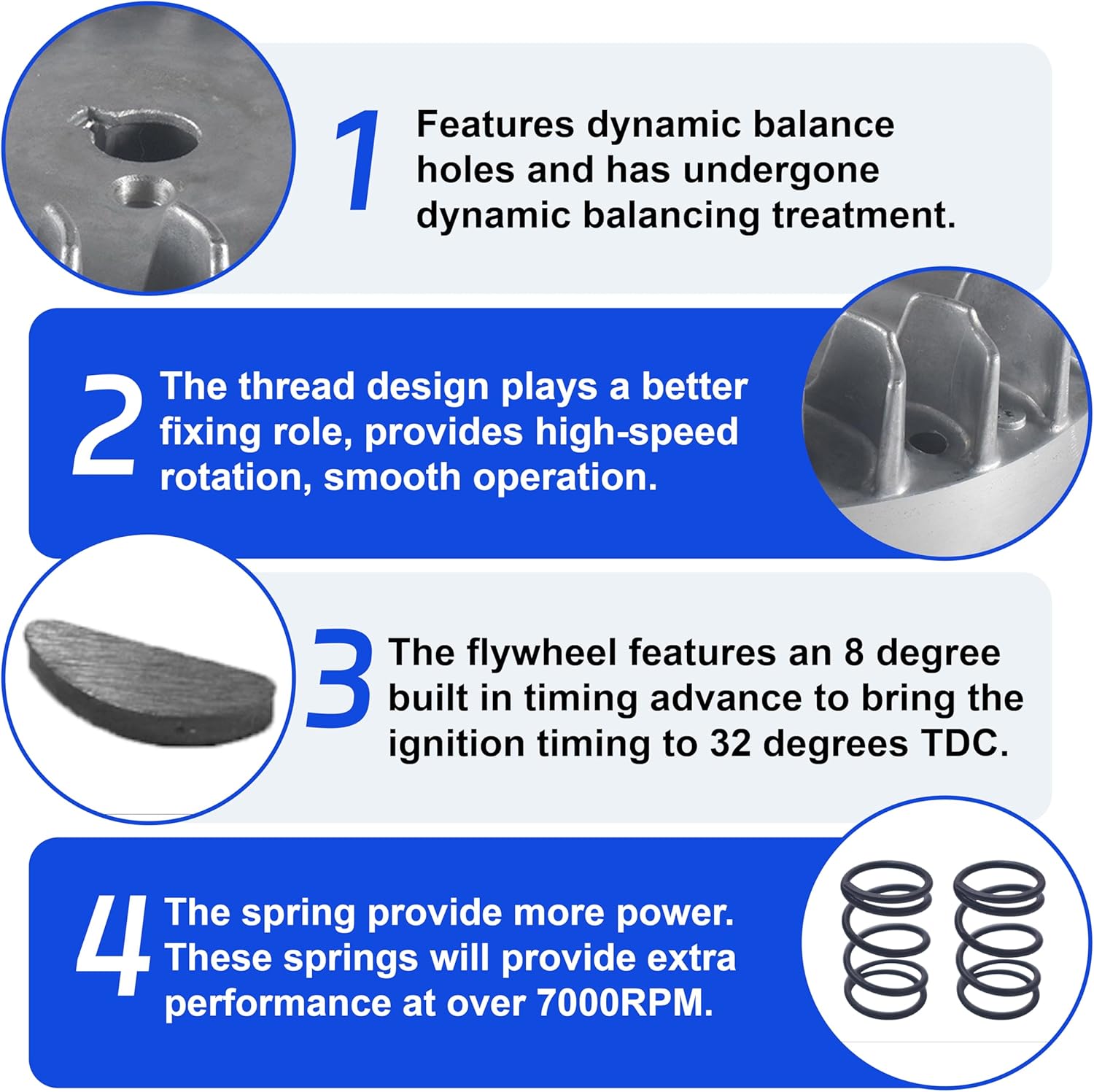 1 Features dynamic balance holes and has undergone dynamic balancing treatment.

2 The thread design plays a better fixing role, provides high-speed rotation, smooth operation.

3 The flywheel features an 8 degree built in timing advance to bring the ignition timing to 32 degrees TDC.

4 The spring provide more power. These springs will provide extra performance at over 7000RPM.