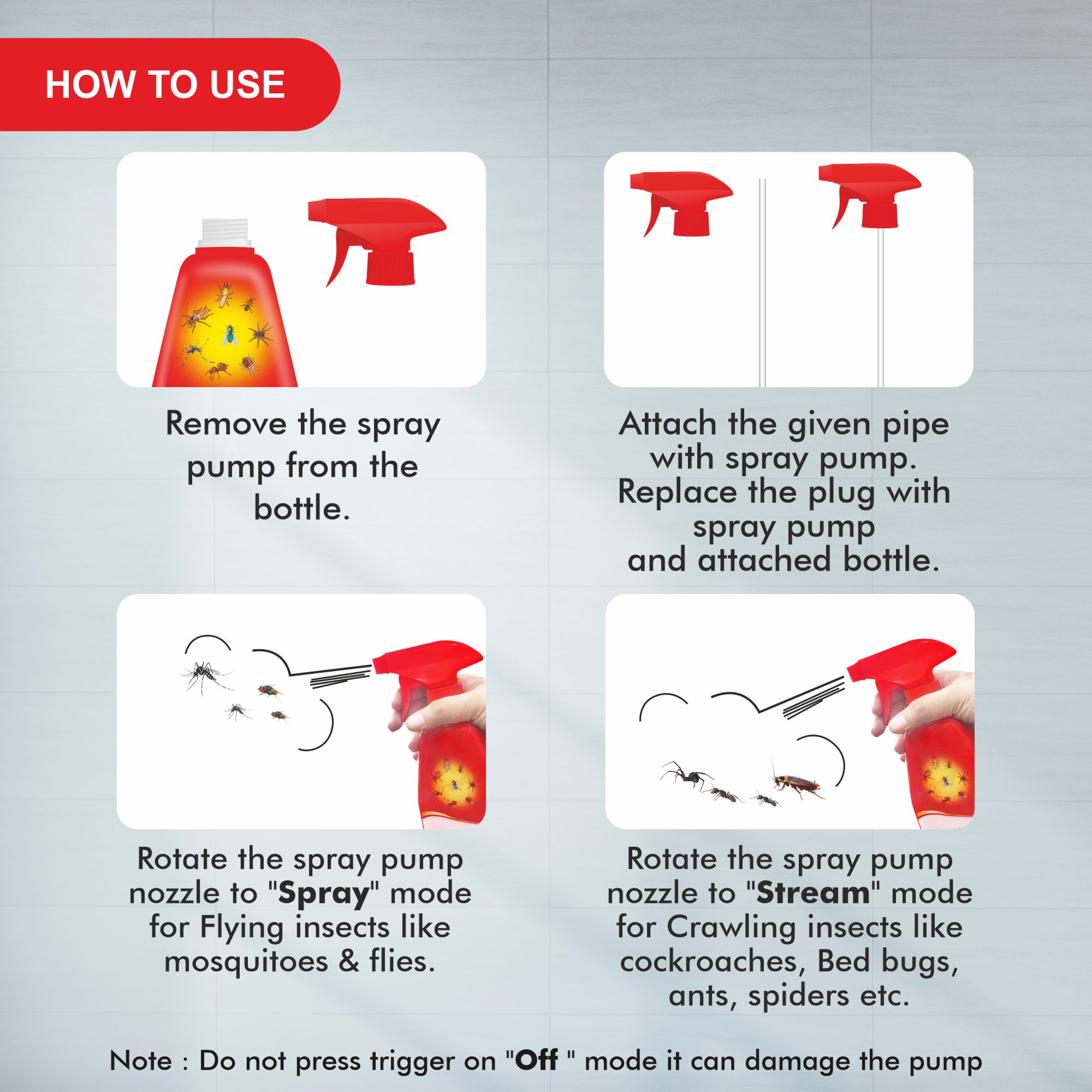 HOW TO USE

Remove the spray pump from the bottle.

Attach the given pipe with spray pump. Replace the plug with spray pump and attached bottle.

Rotate the spray pump nozzle to "Spray" mode for Flying insects like mosquitoes & flies.

Rotate the spray pump nozzle to "Stream" mode for Crawling insects like cockroaches, Bed bugs, ants, spiders etc.

Note : Do not press trigger on "Off " mode it can damage the pump