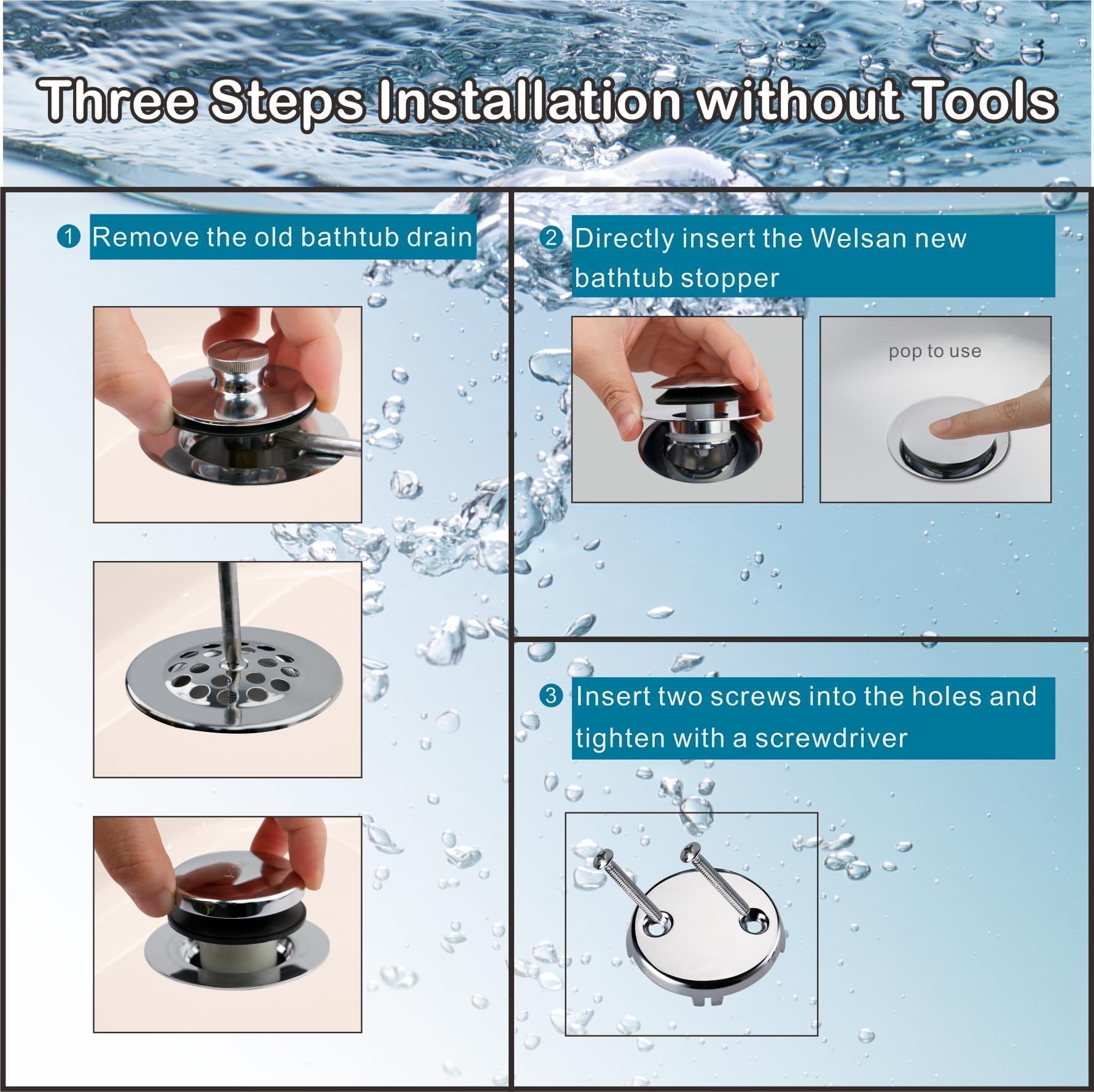 Three Steps Installation without Tools

1 Remove the old bathtub drain

2 Directly insert the Welsan new bathtub stopper

pop to use

3 Insert two screws into the holes and tighten with a screwdriver