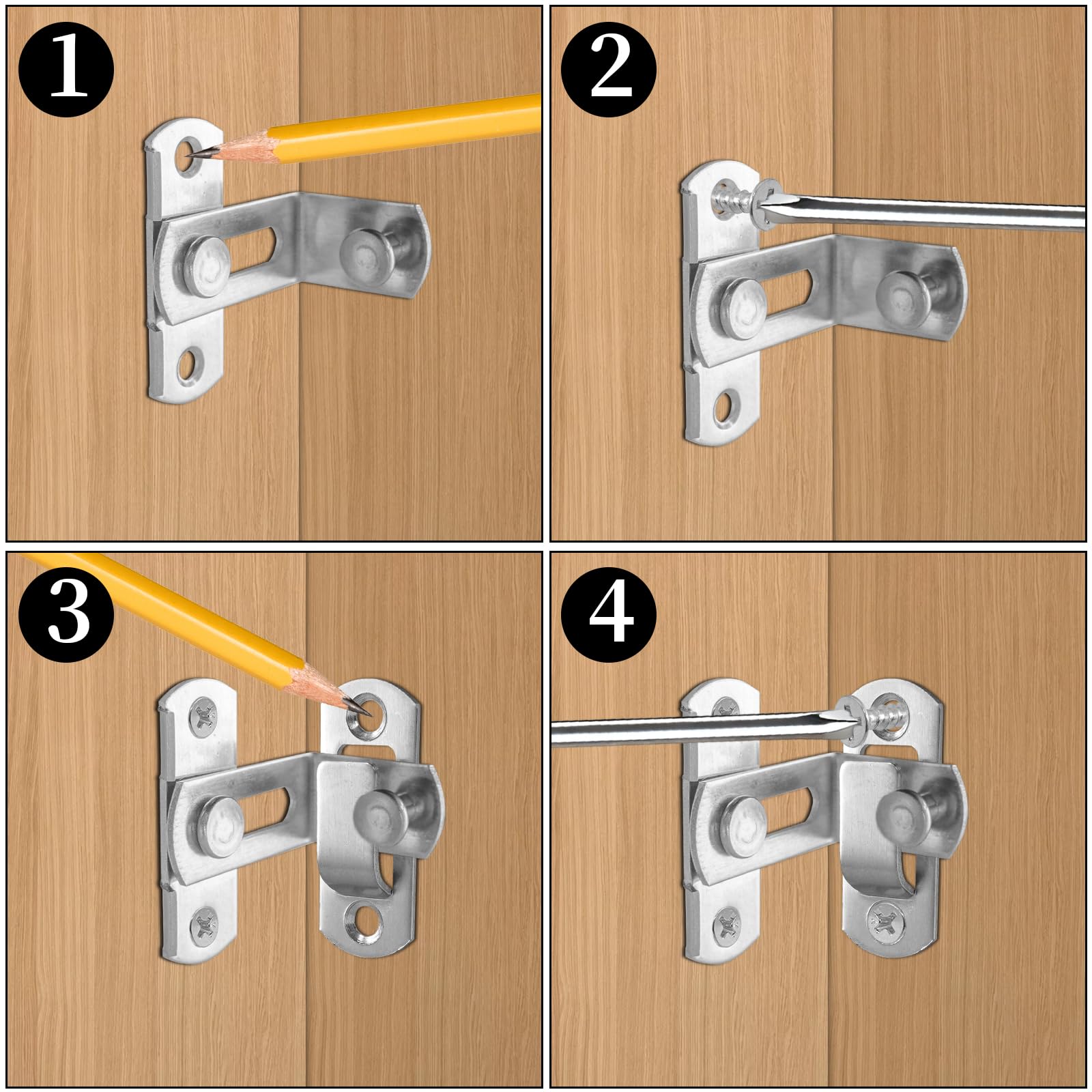 1

2

3

4