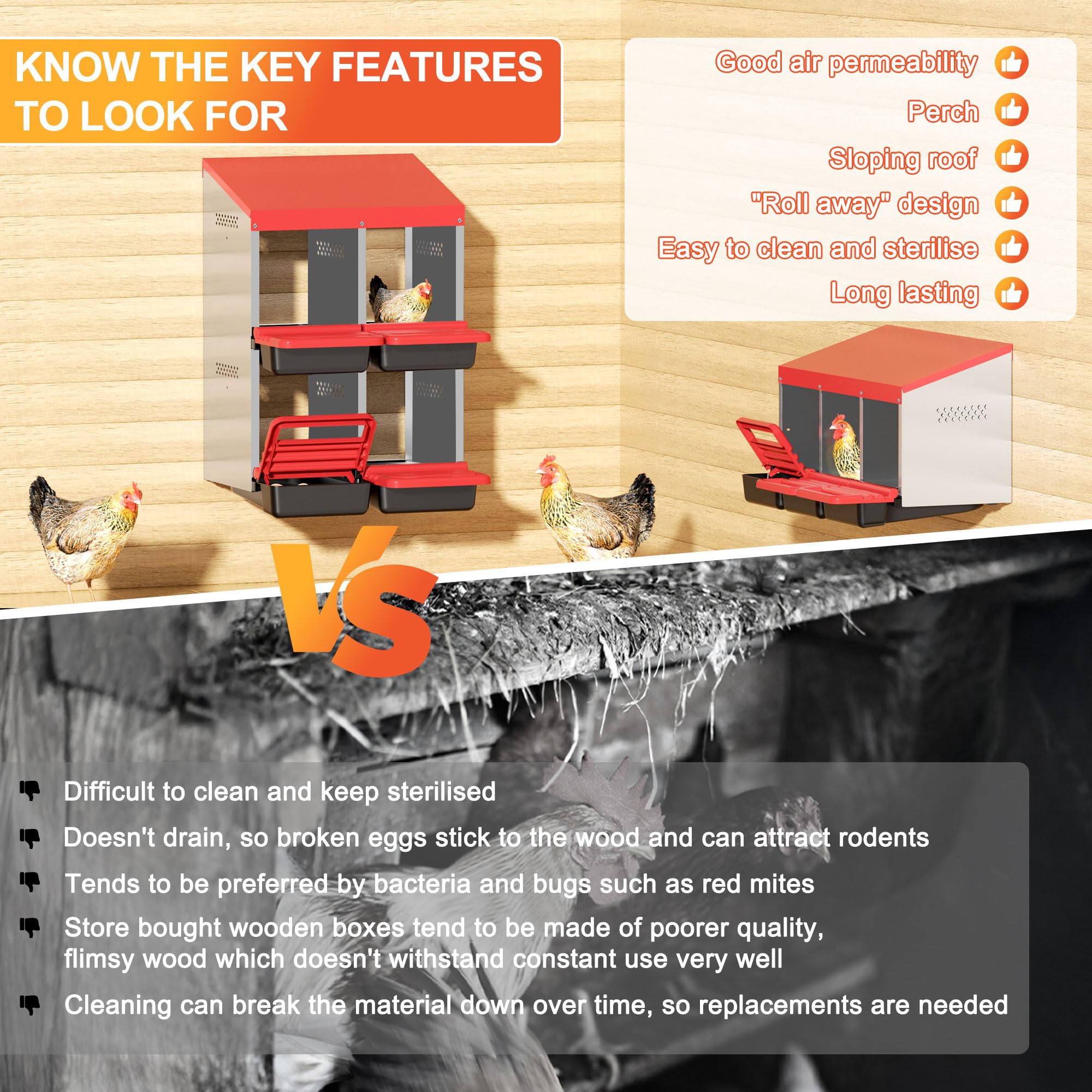 KNOW THE KEY FEATURES TO LOOK FOR

Good air permeability

Perch

Sloping roof

"Roll away" design

Easy to clean and sterilise

Long lasting

VS

Difficult to clean and keep sterilised

Doesn't drain, so broken eggs stick to the wood and can attract rodents

Tends to be preferred by bacteria and bugs such as red mites

Store bought wooden boxes tend to be made of poorer quality, flimsy wood which doesn't withstand constant use very well

Cleaning can break the material down over time, so replacements are needed