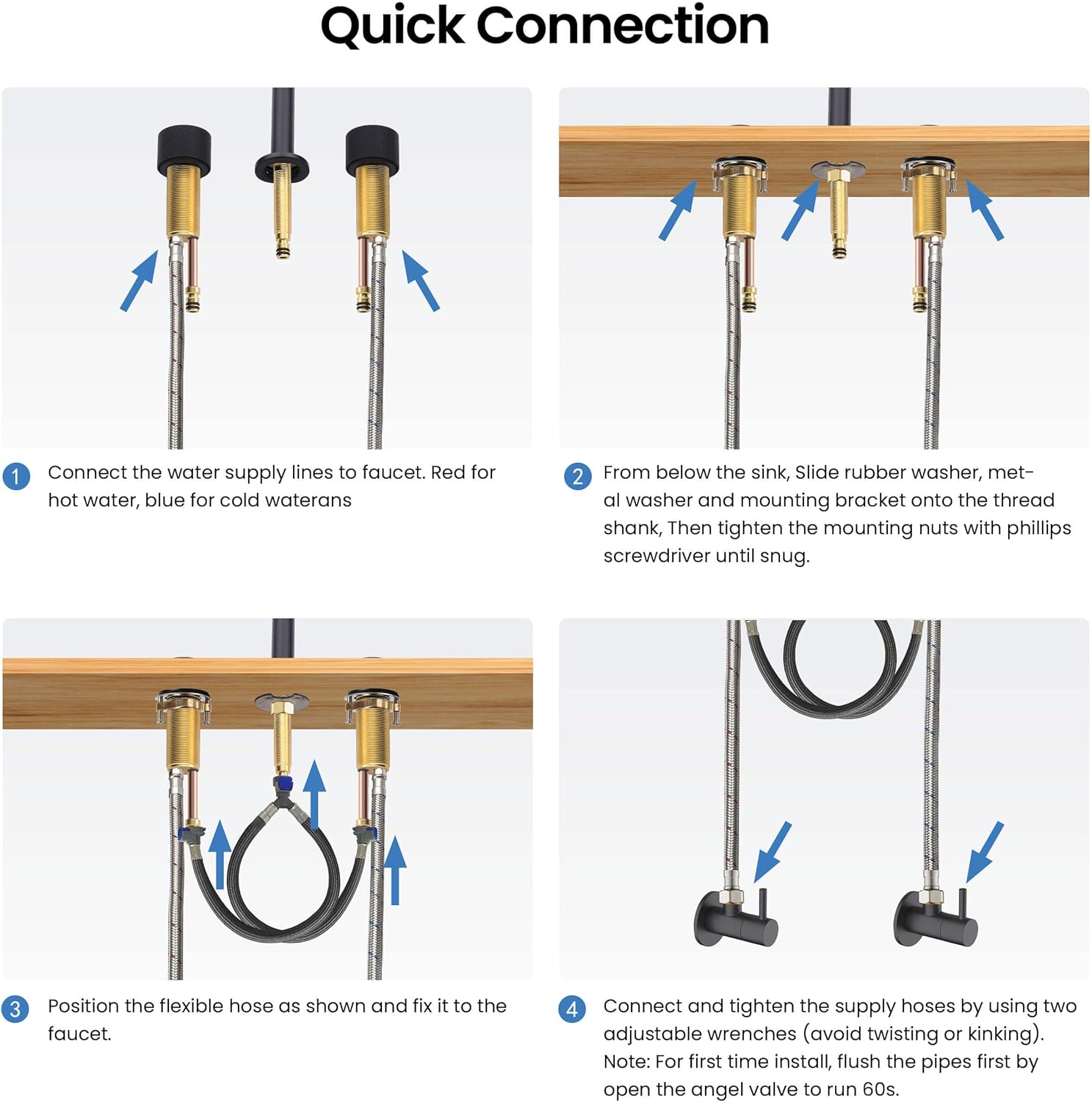 Quick Connection

1 Connect the water supply lines to faucet. Red for hot water, blue for cold waterans

2 From below the sink, Slide rubber washer, metal washer and mounting bracket onto the thread shank, Then tighten the mounting nuts with phillips screwdriver until snug.

3 Position the flexible hose as shown and fix it to the faucet.

4 Connect and tighten the supply hoses by using two adjustable wrenches (avoid twisting or kinking). Note: For first time install, flush the pipes first by open the angel valve to run 60s.