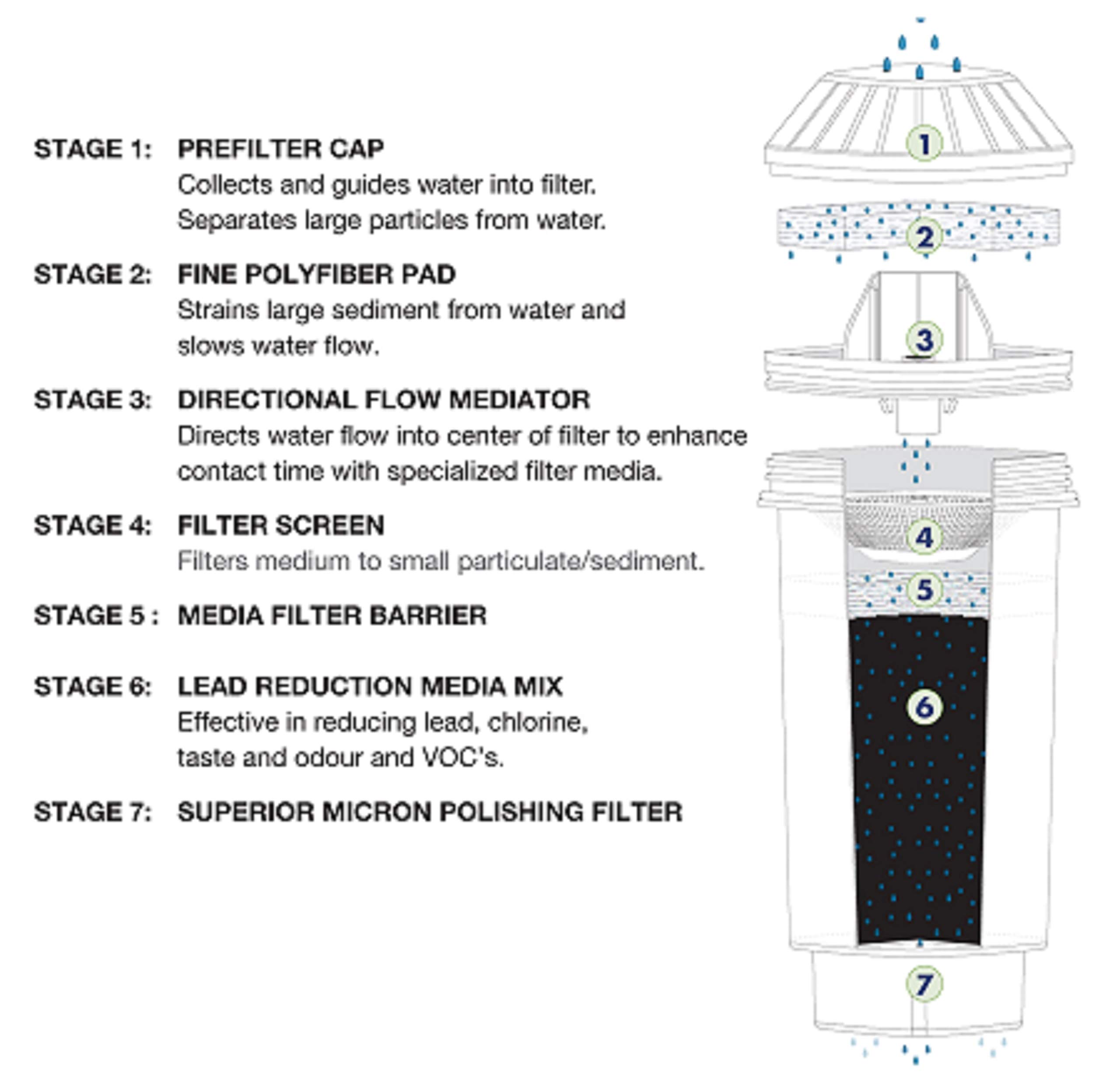 STAGE 1: PREFILTER CAP
Collects and guides water into filter. Separates large particles from water.

STAGE 2: FINE POLYFIBER PAD
Strains large sediment from water and slows water flow.

STAGE 3: DIRECTIONAL FLOW MEDIATOR
Directs water flow into center of filter to enhance contact time with specialized filter media.

STAGE 4: FILTER SCREEN
Filters medium to small particulate/sediment.

STAGE 5 : MEDIA FILTER BARRIER

STAGE 6: LEAD REDUCTION MEDIA MIX
Effective in reducing lead, chlorine, taste and odour and VOC's.

STAGE 7: SUPERIOR MICRON POLISHING FILTER

1
2
3
4
5
6
7