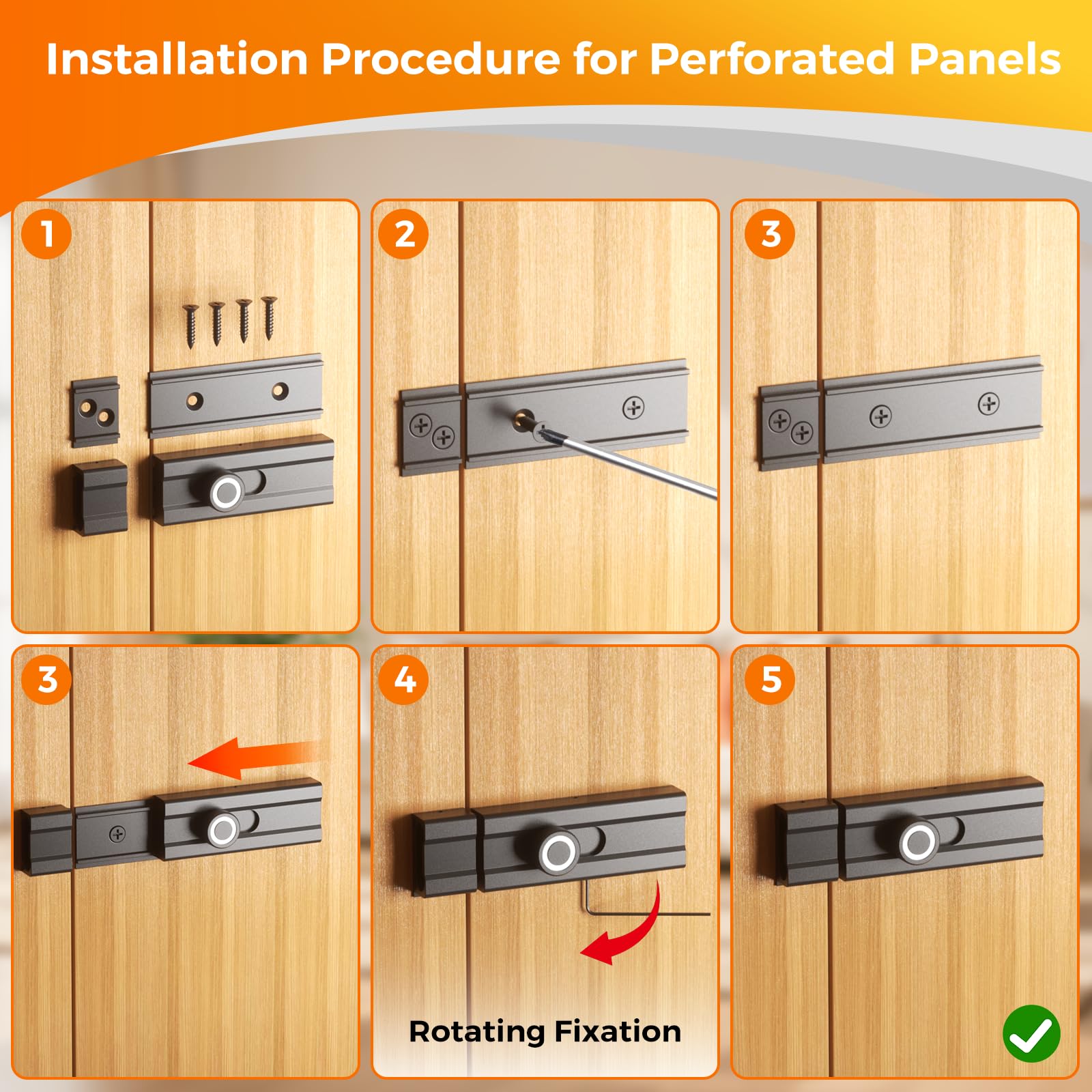 Installation Procedure for Perforated Panels

1

2

3

3

4

Rotating Fixation

5