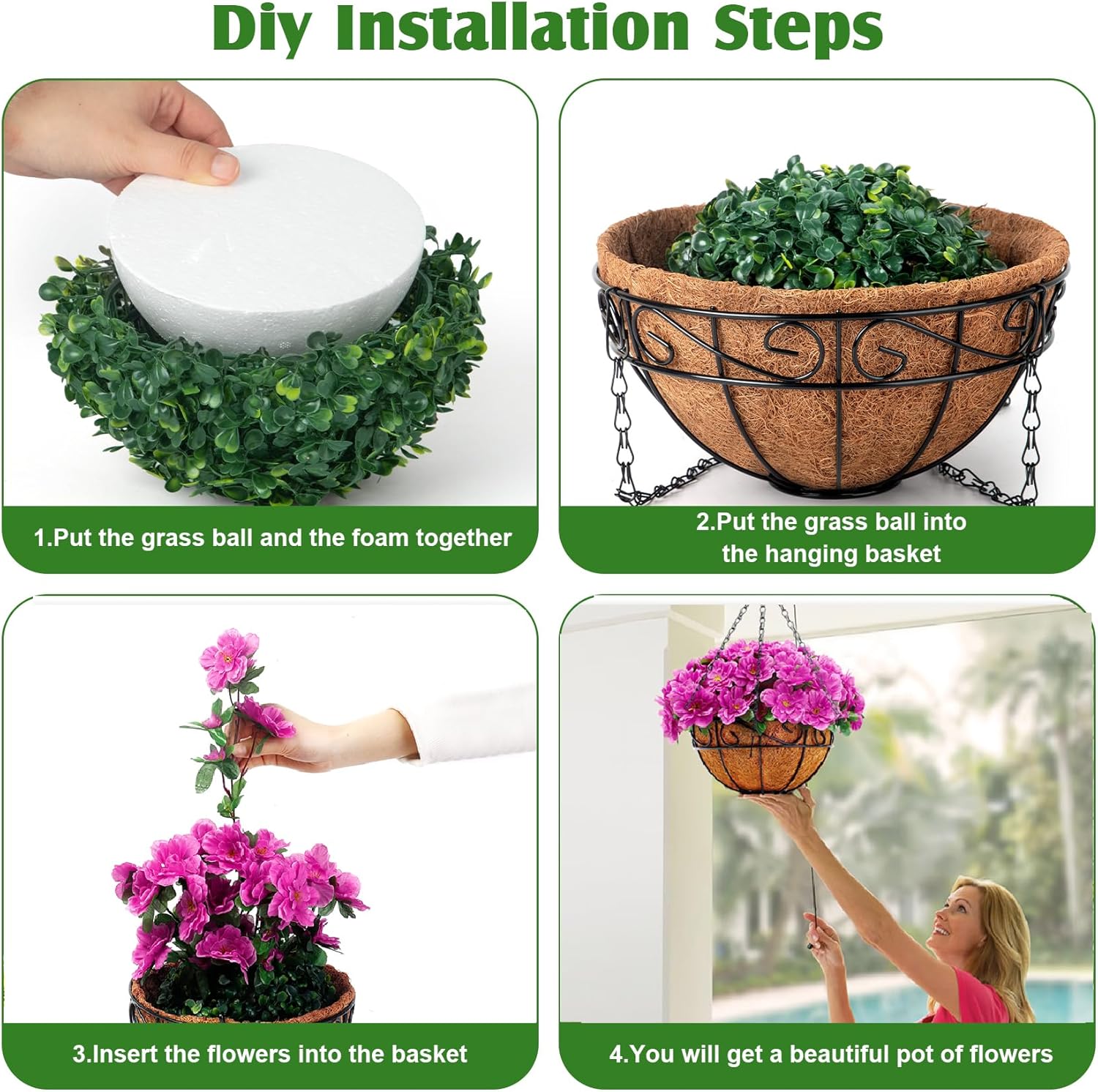 Diy Installation Steps

1.Put the grass ball and the foam together

2.Put the grass ball into the hanging basket

3.Insert the flowers into the basket

4.You will get a beautiful pot of flowers