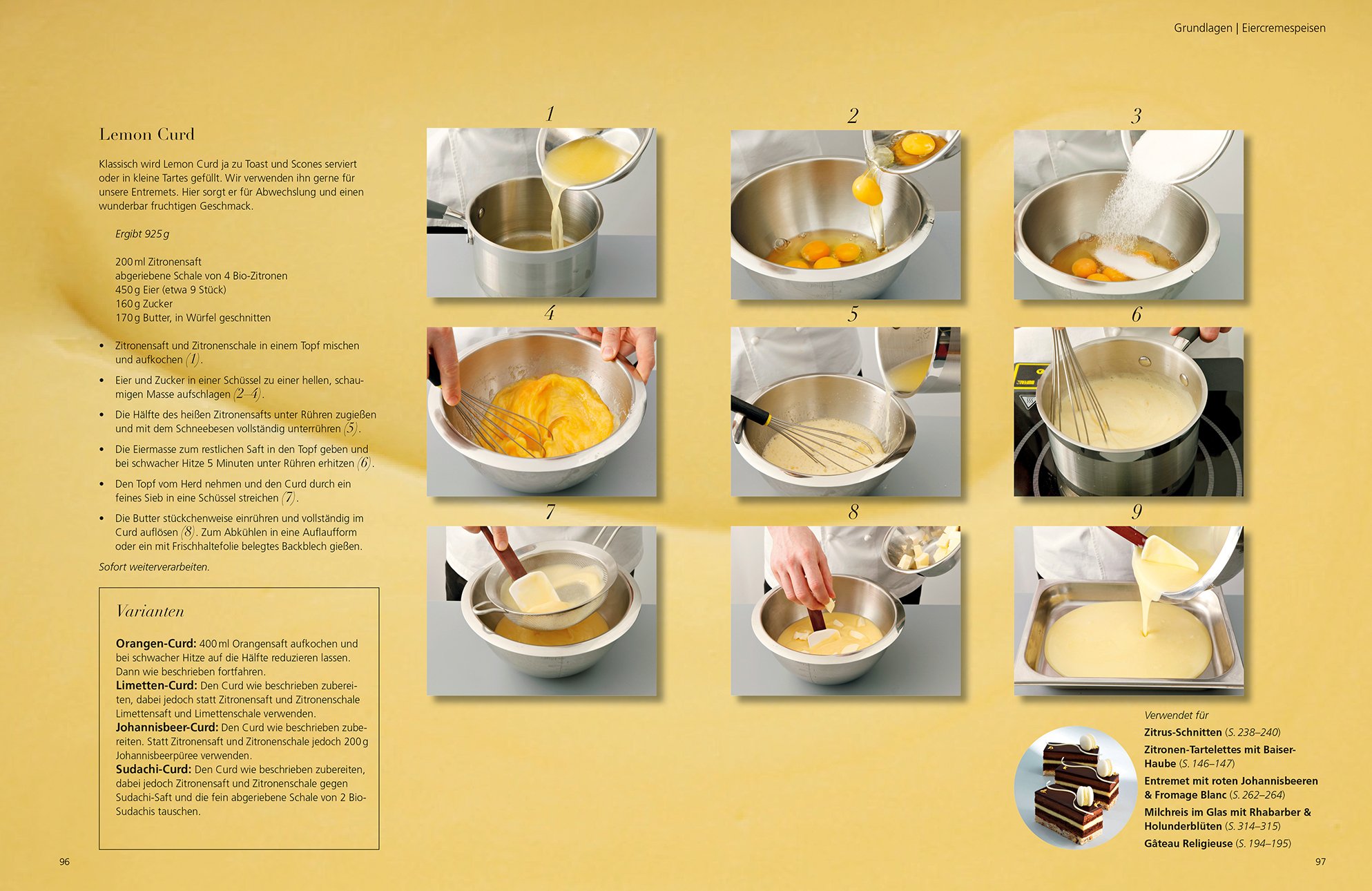 Grundlagen | Eiercremespeisen

Lemon Curd

Klassisch wird Lemon Curd ja zu Toast und Scones serviert oder in kleine Tartes gefüllt. Wir verwenden ihn gerne für unsere Entremets. Hier sorgt er für Abwechslung und einen wunderbar fruchtigen Geschmack.

Ergibt 925 g

200 ml Zitronensaft
abgeriebene Schale von 4 Bio-Zitronen
450 g Eier (etwa 9 Stück)
160 g Zucker
170 g Butter, in Würfel geschnitten

• Zitronensaft und Zitronenschale in einem Topf mischen und aufkochen (1).
• Eier und Zucker in einer Schüssel zu einer hellen, schaumigen Masse aufschlagen (2–4).
• Die Hälfte des heißen Zitronensafts unter Rühren zugießen und mit dem Schneebesen vollständig unterrühren (5).
• Die Eiermasse zum restlichen Saft in den Topf geben und bei schwacher Hitze 5 Minuten unter Rühren erhitzen (6).
• Den Topf vom Herd nehmen und den Curd durch ein feines Sieb in eine Schüssel streichen (7).
• Die Butter stückchenweise einrühren und vollständig im Curd auflösen (8). Zum Abkühlen in eine Auflaufform oder ein mit Frischhaltefolie belegtes Backblech gießen.

Sofort weiterverarbeiten.

Varianten

Orangen-Curd: 400 ml Orangensaft aufkochen und bei schwacher Hitze auf die Hälfte reduzieren lassen. Dann wie beschrieben fortfahren.
Limetten-Curd: Den Curd wie beschrieben zubereiten, dabei jedoch statt Zitronensaft und Zitronenschale Limettensaft und Limettenschale verwenden.
Johannisbeer-Curd: Den Curd wie beschrieben zubereiten. Statt Zitronensaft und Zitronenschale jedoch 200 g Johannisbeerpüree verwenden.
Sudachi-Curd: Den Curd wie beschrieben zubereiten, dabei jedoch Zitronensaft und Zitronenschale gegen Sudachi-Saft und die fein abgeriebene Schale von 2 Bio-Sudachis tauschen.

96

1 2 3 4 5 6 7 8 9

Verwendet für
Zitrus-Schnitten (S. 238–240)
Zitronen-Tartelettes mit Baiser-Haube (S. 146–147)
Entremet mit roten Johannisbeeren & Fromage Blanc (S. 262–264)
Milchreis im Glas mit Rhabarber & Holunderblüten (S. 314–315)
Gâteau Religieuse (S. 194–195)

97