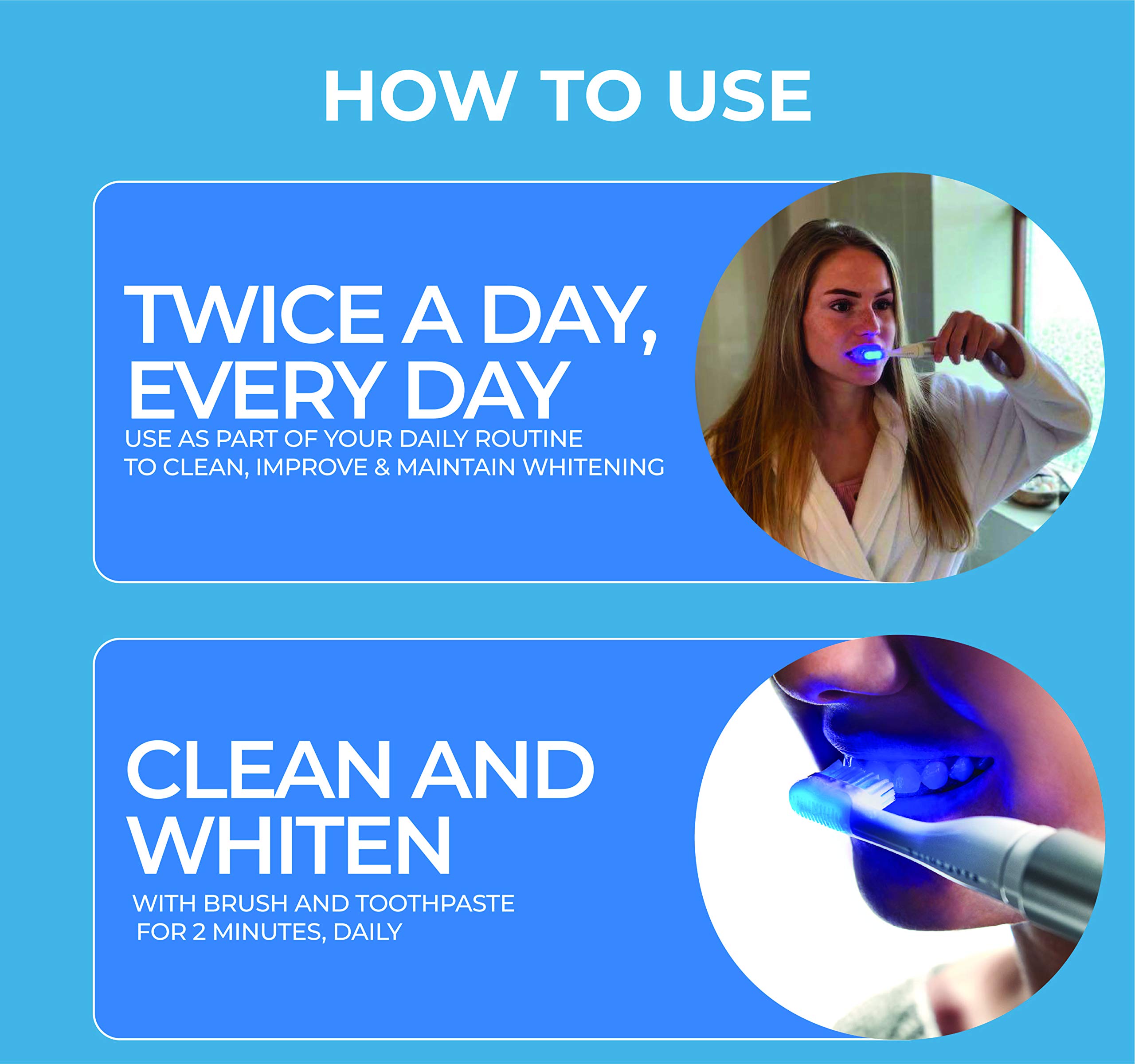 HOW TO USE

TWICE A DAY, EVERY DAY

USE AS PART OF YOUR DAILY ROUTINE TO CLEAN, IMPROVE & MAINTAIN WHITENING

CLEAN AND WHITEN

WITH BRUSH AND TOOTHPASTE FOR 2 MINUTES, DAILY