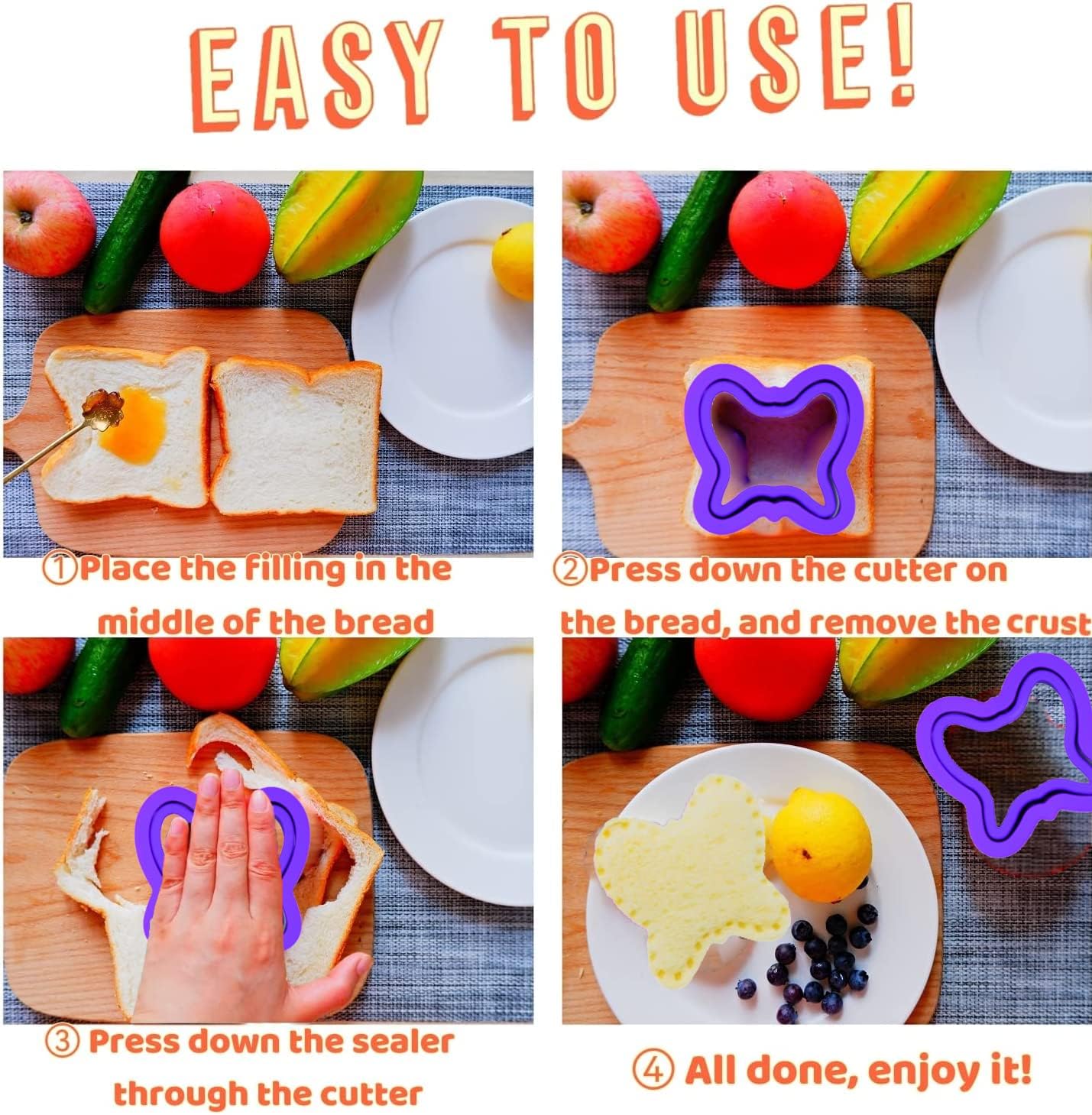 EASY TO USE!

①Place the filling in the middle of the bread

②Press down the cutter on the bread, and remove the crust

③ Press down the sealer through the cutter

④ All done, enjoy it!