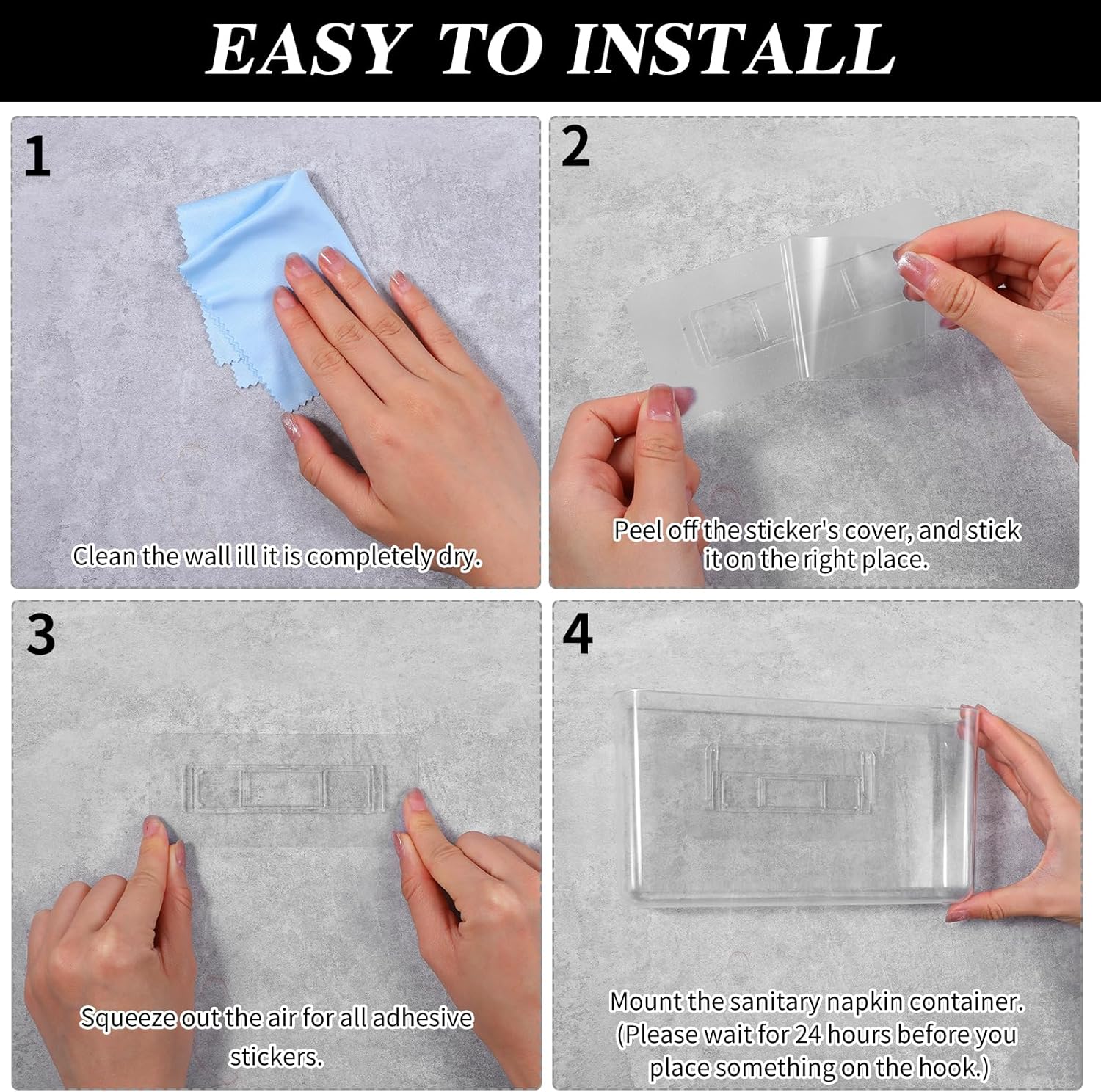 EASY TO INSTALL

1

Clean the wall ill it is completely dry.

2

Peel off the sticker's cover, and stick it on the right place.

3

Squeeze out the air for all adhesive stickers.

4

Mount the sanitary napkin container. (Please wait for 24 hours before you place something on the hook.)