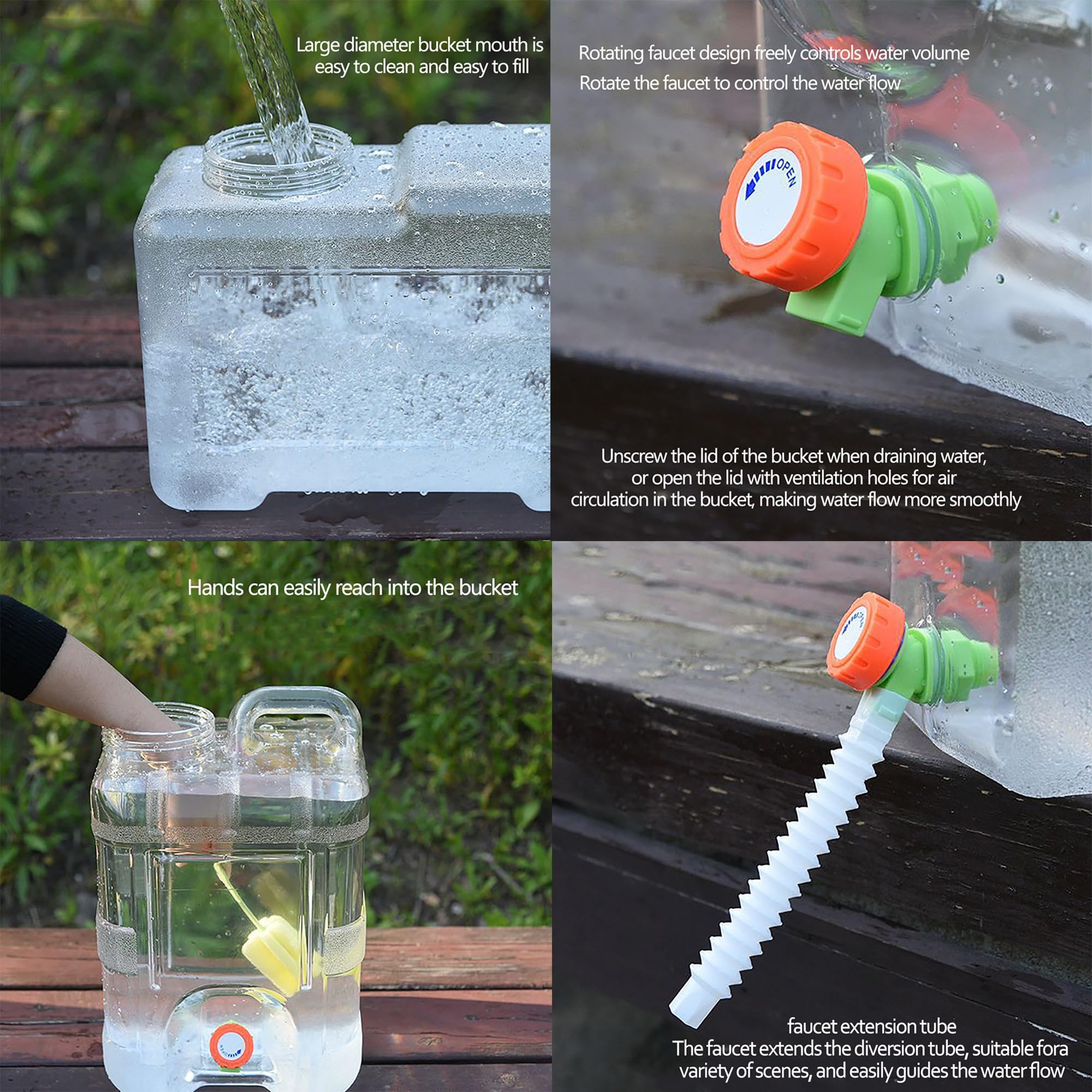 Large diameter bucket mouth is easy to clean and easy to fill

Rotating faucet design freely controls water volume
Rotate the faucet to control the water flow

OPEN

Unscrew the lid of the bucket when draining water, or open the lid with ventilation holes for air circulation in the bucket, making water flow more smoothly

Hands can easily reach into the bucket

faucet extension tube
The faucet extends the diversion tube, suitable fora variety of scenes, and easily guides the water flow