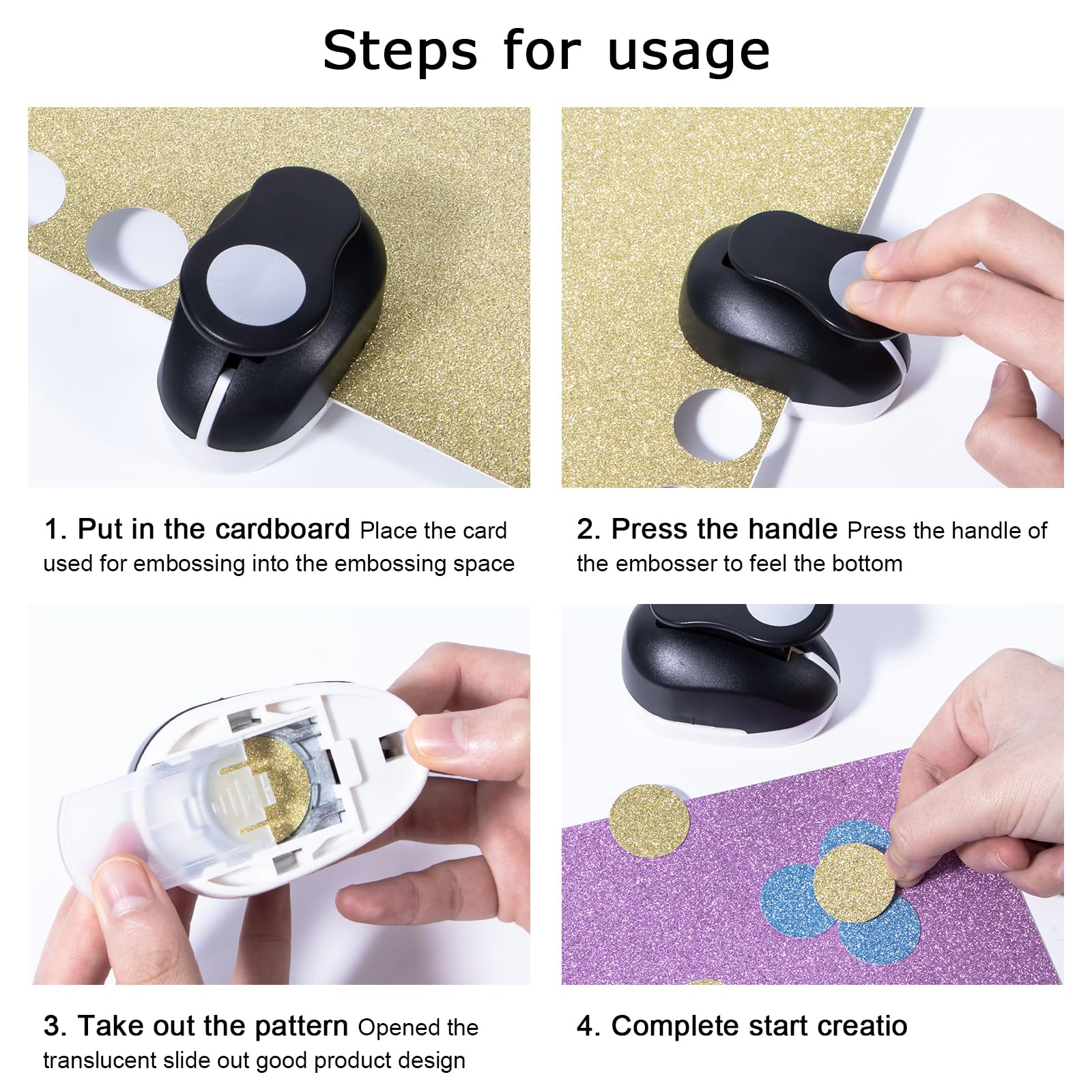 Steps for usage

1. Put in the cardboard Place the card used for embossing into the embossing space

2. Press the handle Press the handle of the embosser to feel the bottom

3. Take out the pattern Opened the translucent slide out good product design

4. Complete start creatio