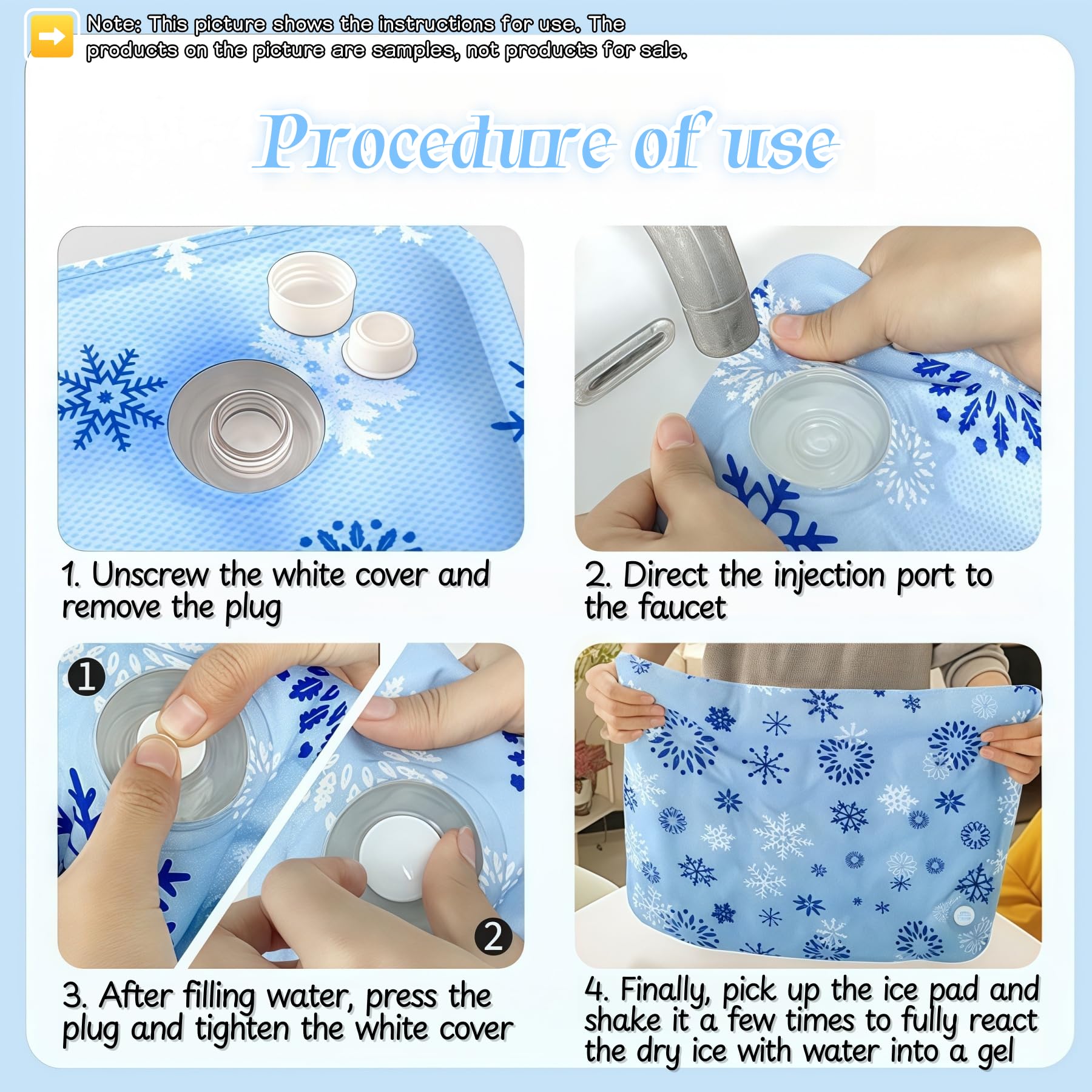 Note: This picture shows the instructions for use. The products on the picture are samples, not products for sale.

Procedure of use

1. Unscrew the white cover and remove the plug

2. Direct the injection port to the faucet

1

2

3. After filling water, press the plug and tighten the white cover

4. Finally, pick up the ice pad and shake it a few times to fully react the dry ice with water into a gel