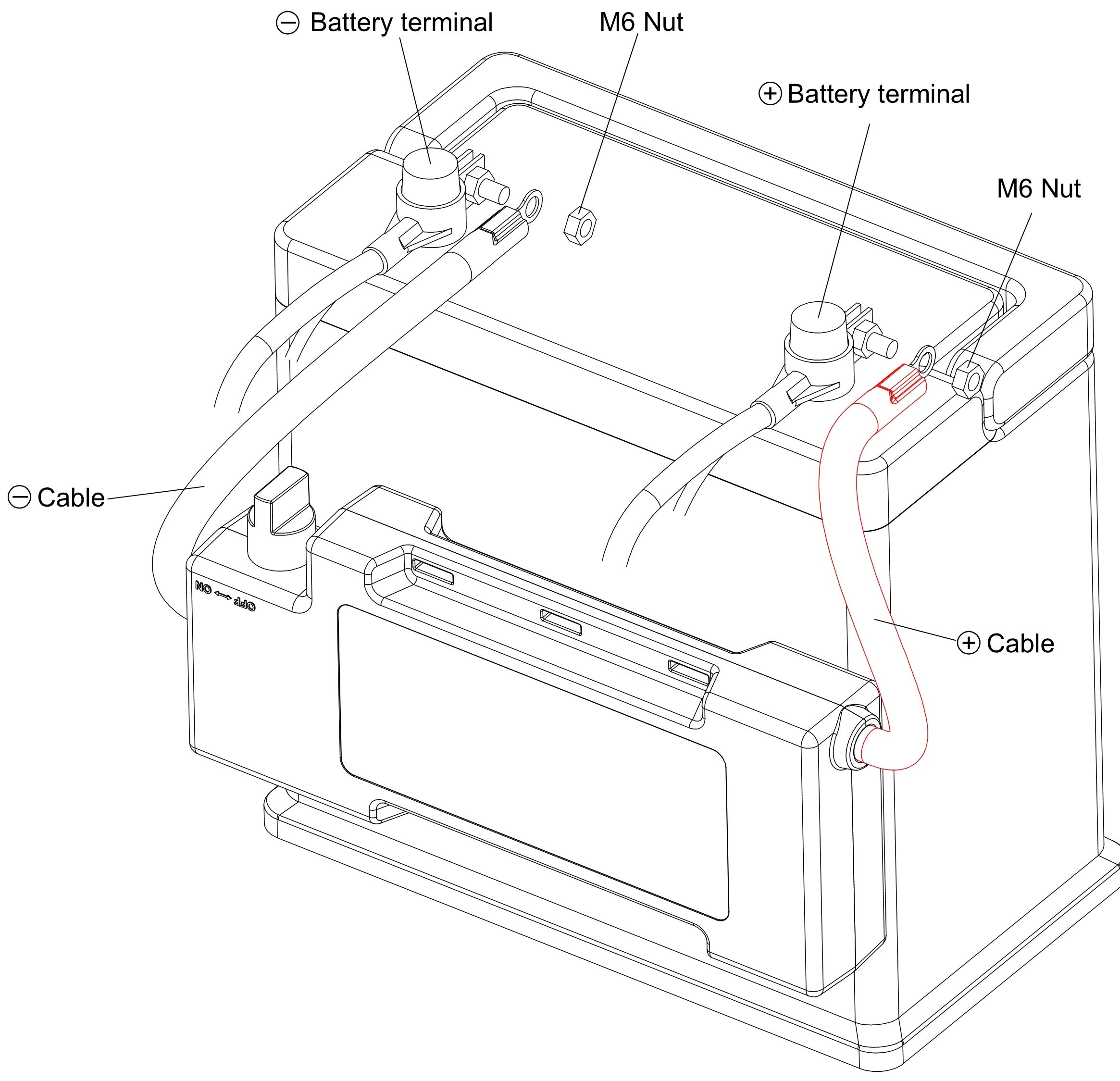 ⊖ Battery terminal

M6 Nut

⊕ Battery terminal

M6 Nut

⊖ Cable

ON ⟷ OFF

⊕ Cable