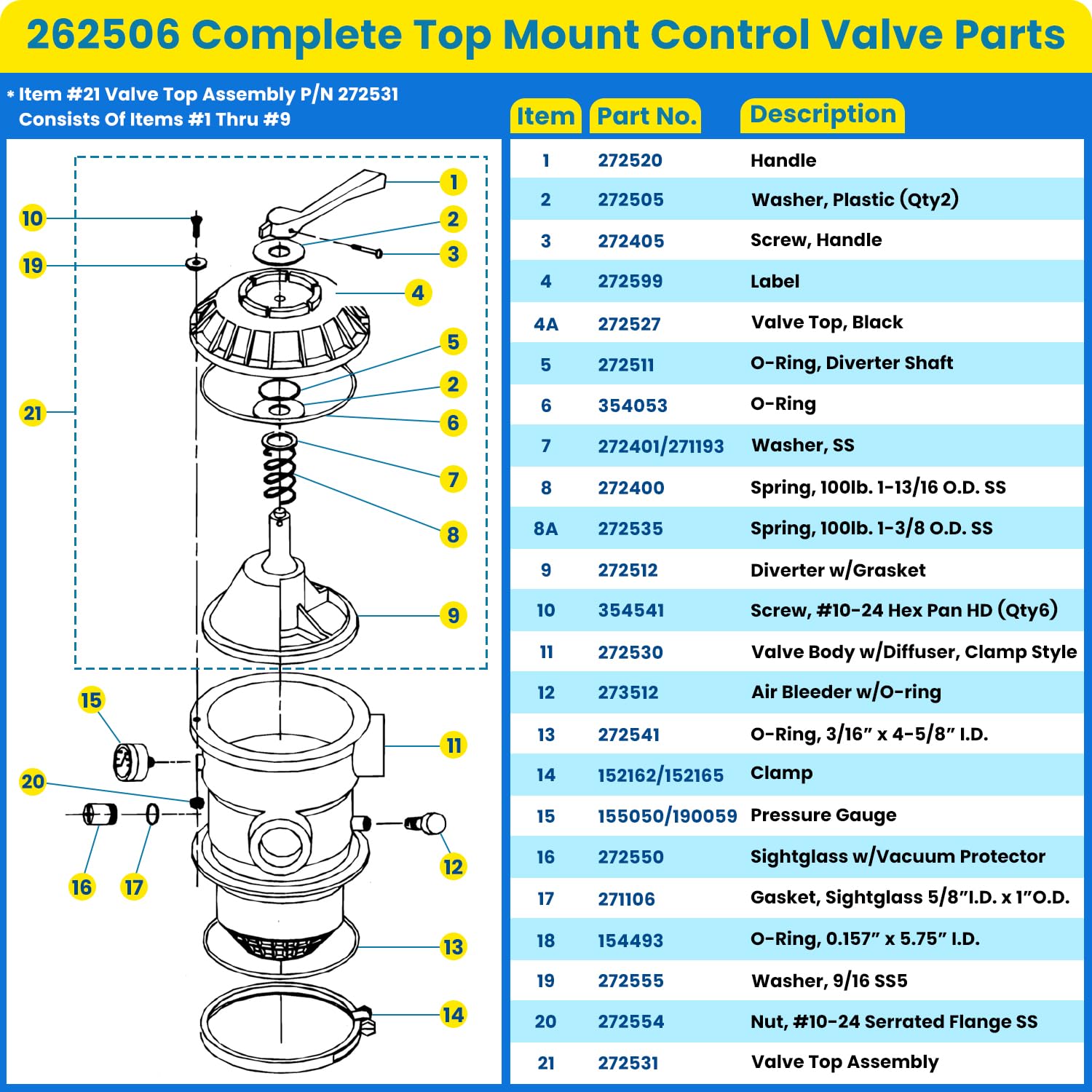 262506 Complete Top Mount Control Valve Parts

* Item #21 Valve Top Assembly P/N 272531
Consists Of Items #1 Thru #9

10
19
21
15
20
16
17
1
2
3
4
5
2
6
7
8
9
11
12
13
14

| Item | Part No. | Description |
|---|---|---|
| 1 | 272520 | Handle |
| 2 | 272505 | Washer, Plastic (Qty2) |
| 3 | 272405 | Screw, Handle |
| 4 | 272599 | Label |
| 4A | 272527 | Valve Top, Black |
| 5 | 272511 | O-Ring, Diverter Shaft |
| 6 | 354053 | O-Ring |
| 7 | 272401/271193 | Washer, SS |
| 8 | 272400 | Spring, 100lb. 1-13/16 O.D. SS |
| 8A | 272535 | Spring, 100lb. 1-3/8 O.D. SS |
| 9 | 272512 | Diverter w/Grasket |
| 10 | 354541 | Screw, #10-24 Hex Pan HD (Qty6) |
| 11 | 272530 | Valve Body w/Diffuser, Clamp Style |
| 12 | 273512 | Air Bleeder w/O-ring |
| 13 | 272541 | O-Ring, 3/16" x 4-5/8" I.D. |
| 14 | 152162/152165 | Clamp |
| 15 | 155050/190059 | Pressure Gauge |
| 16 | 272550 | Sightglass w/Vacuum Protector |
| 17 | 271106 | Gasket, Sightglass 5/8"I.D. x 1"O.D. |
| 18 | 154493 | O-Ring, 0.157" x 5.75" I.D. |
| 19 | 272555 | Washer, 9/16 SS5 |
| 20 | 272554 | Nut, #10-24 Serrated Flange SS |
| 21 | 272531 | Valve Top Assembly |