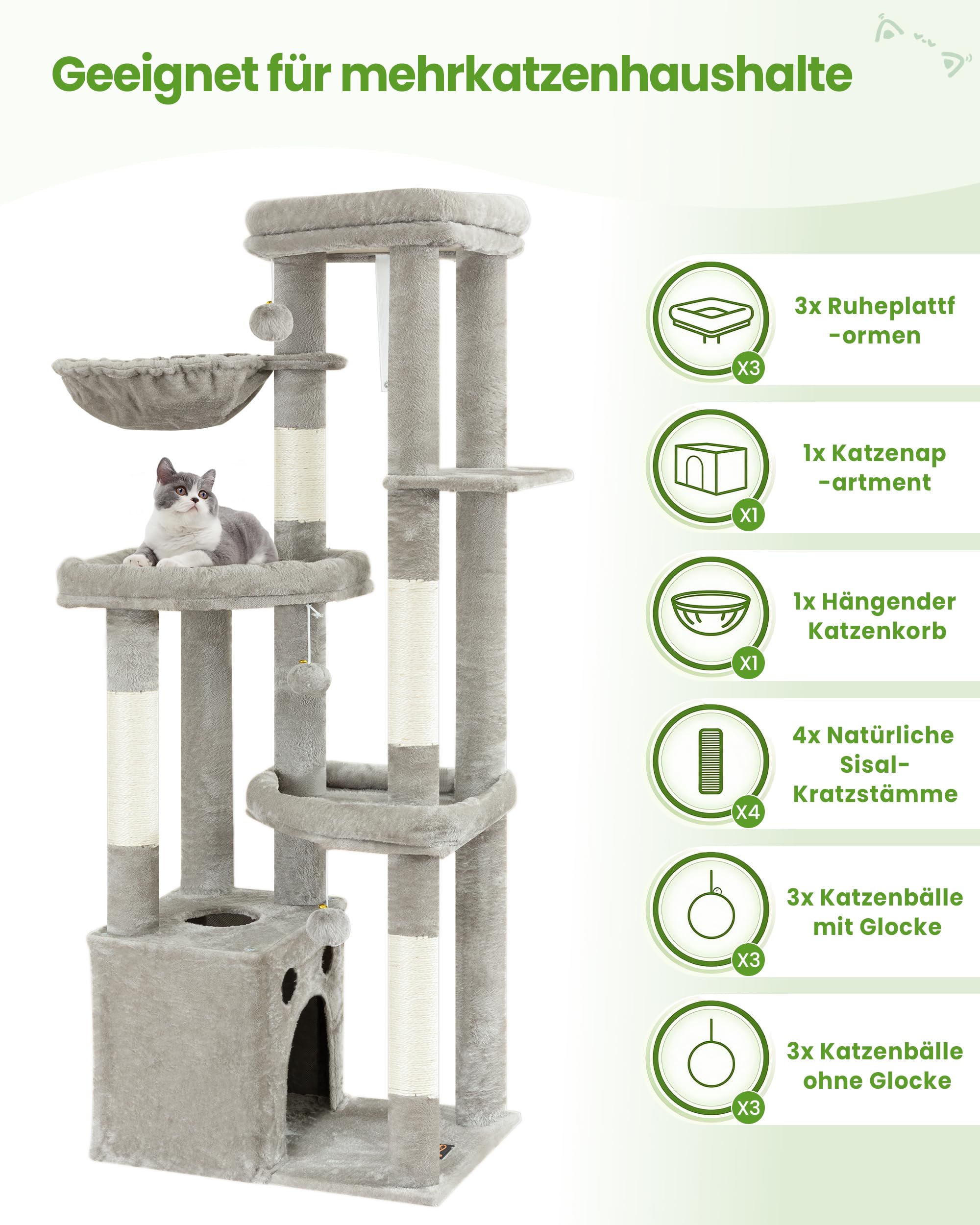 Geeignet für mehrkatzenhaushalte

X3
3x Ruheplattf -ormen

X1
1x Katzenap -artment

X1
1x Hängender Katzenkorb

X4
4x Natürliche Sisal-Kratzstämme

X3
3x Katzenbälle mit Glocke

X3
3x Katzenbälle ohne Glocke