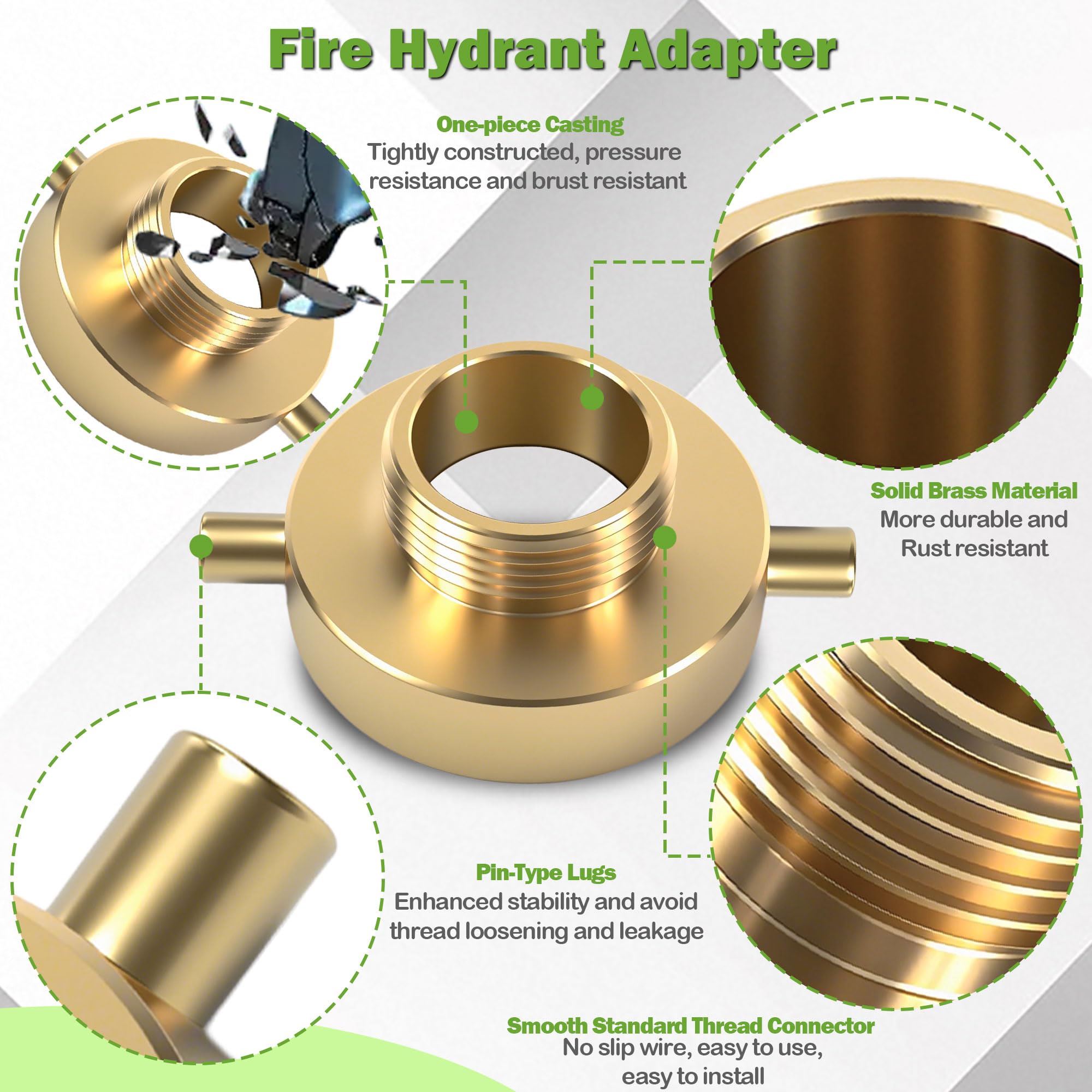 Fire Hydrant Adapter

One-piece Casting
Tightly constructed, pressure resistance and brust resistant

Solid Brass Material
More durable and Rust resistant

Pin-Type Lugs
Enhanced stability and avoid thread loosening and leakage

Smooth Standard Thread Connector
No slip wire, easy to use, easy to install