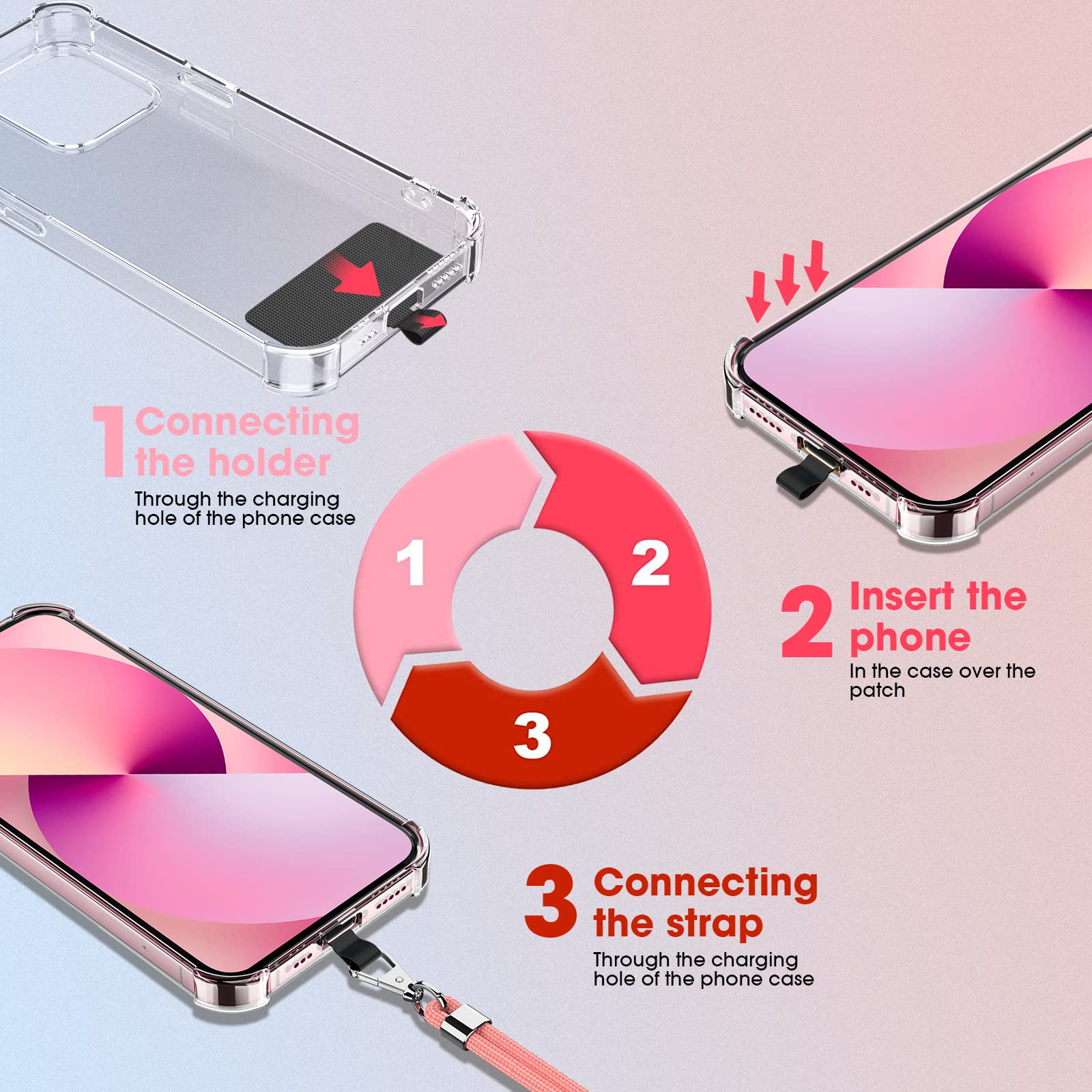 1 Connecting the holder
Through the charging hole of the phone case

1

2

3

2 Insert the phone
In the case over the patch

3 Connecting the strap
Through the charging hole of the phone case