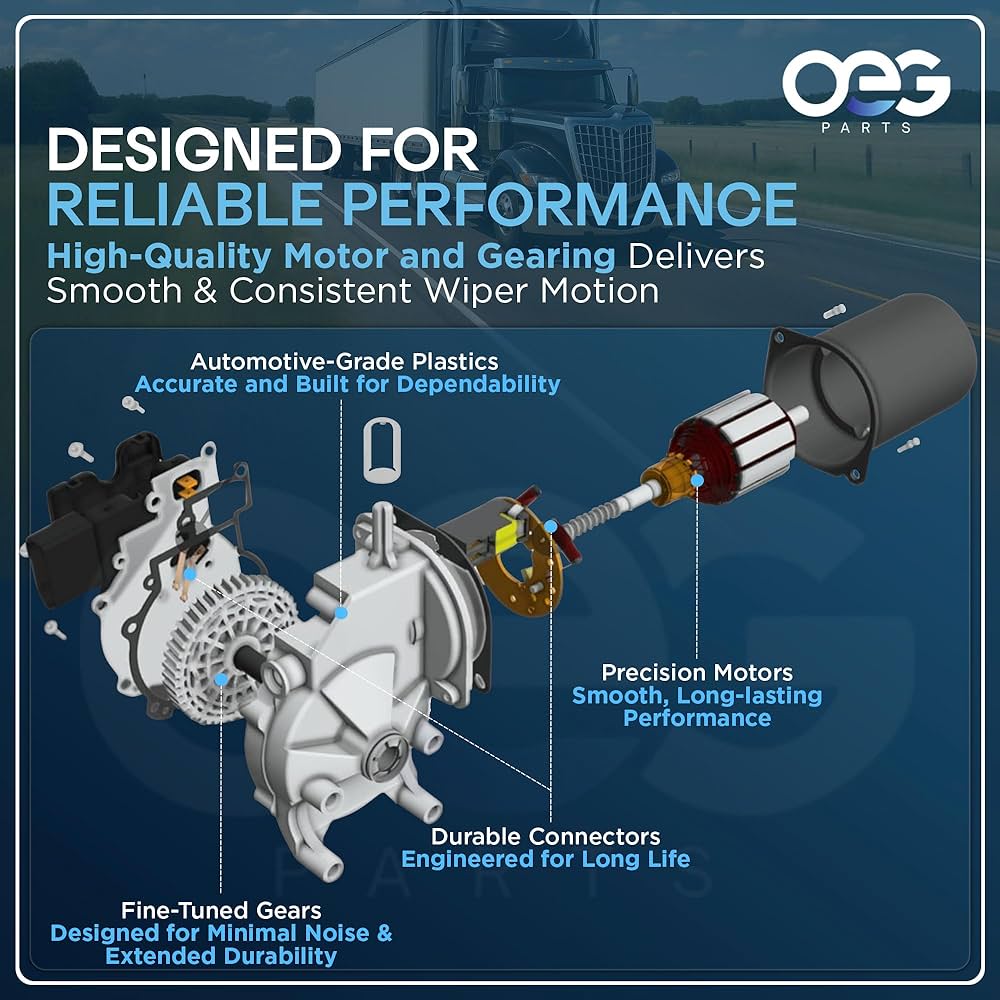 OEG
PARTS

DESIGNED FOR
RELIABLE PERFORMANCE
High-Quality Motor and Gearing Delivers Smooth & Consistent Wiper Motion

Automotive-Grade Plastics
Accurate and Built for Dependability

Precision Motors
Smooth, Long-lasting Performance

Durable Connectors
Engineered for Long Life

Fine-Tuned Gears
Designed for Minimal Noise & Extended Durability

OEG
PARTS