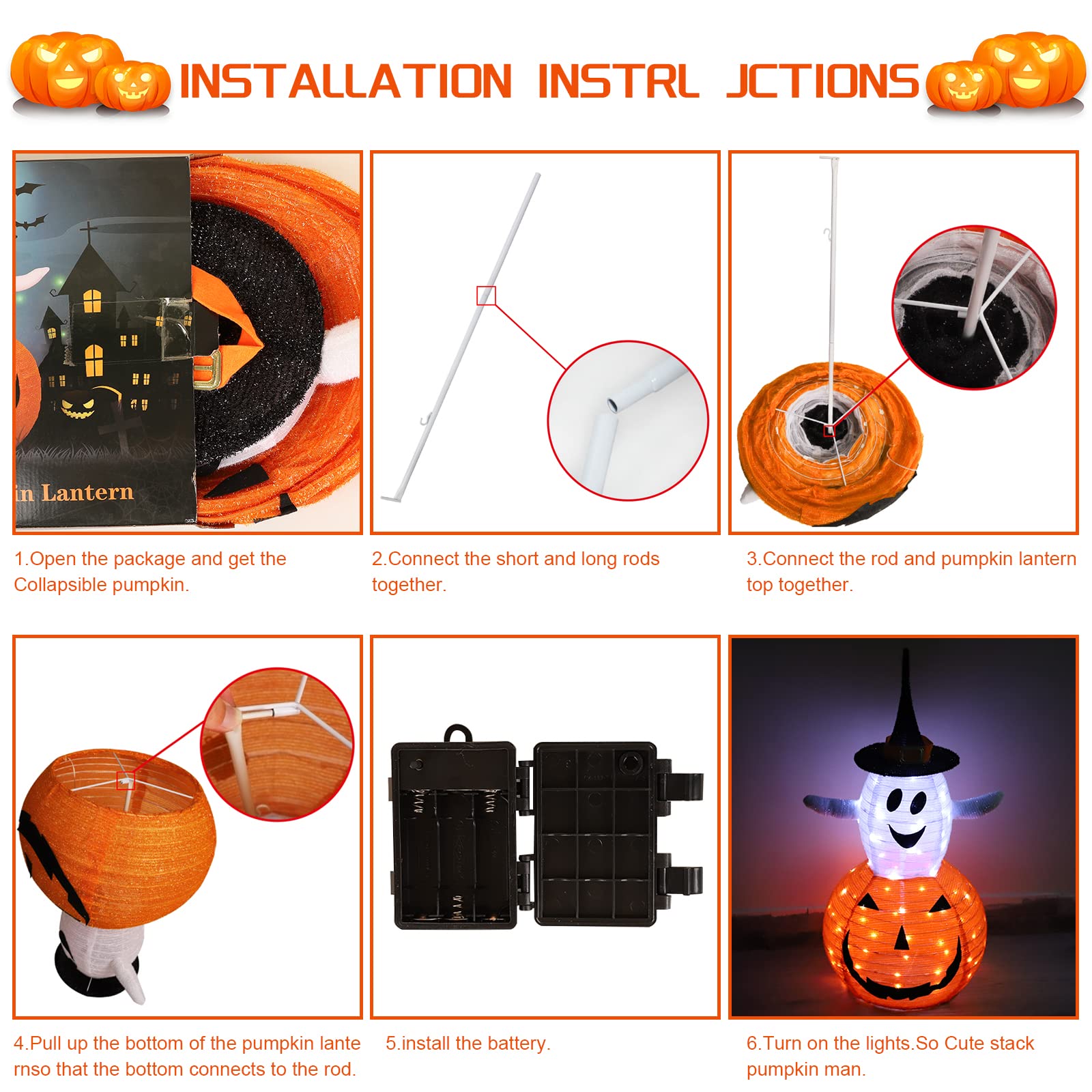 INSTALLATION INSTRL JCTIONS

in Lantern

1.Open the package and get the Collapsible pumpkin.

2.Connect the short and long rods together.

3.Connect the rod and pumpkin lantern top together.

4.Pull up the bottom of the pumpkin lante rnso that the bottom connects to the rod.

5.install the battery.

6.Turn on the lights.So Cute stack pumpkin man.