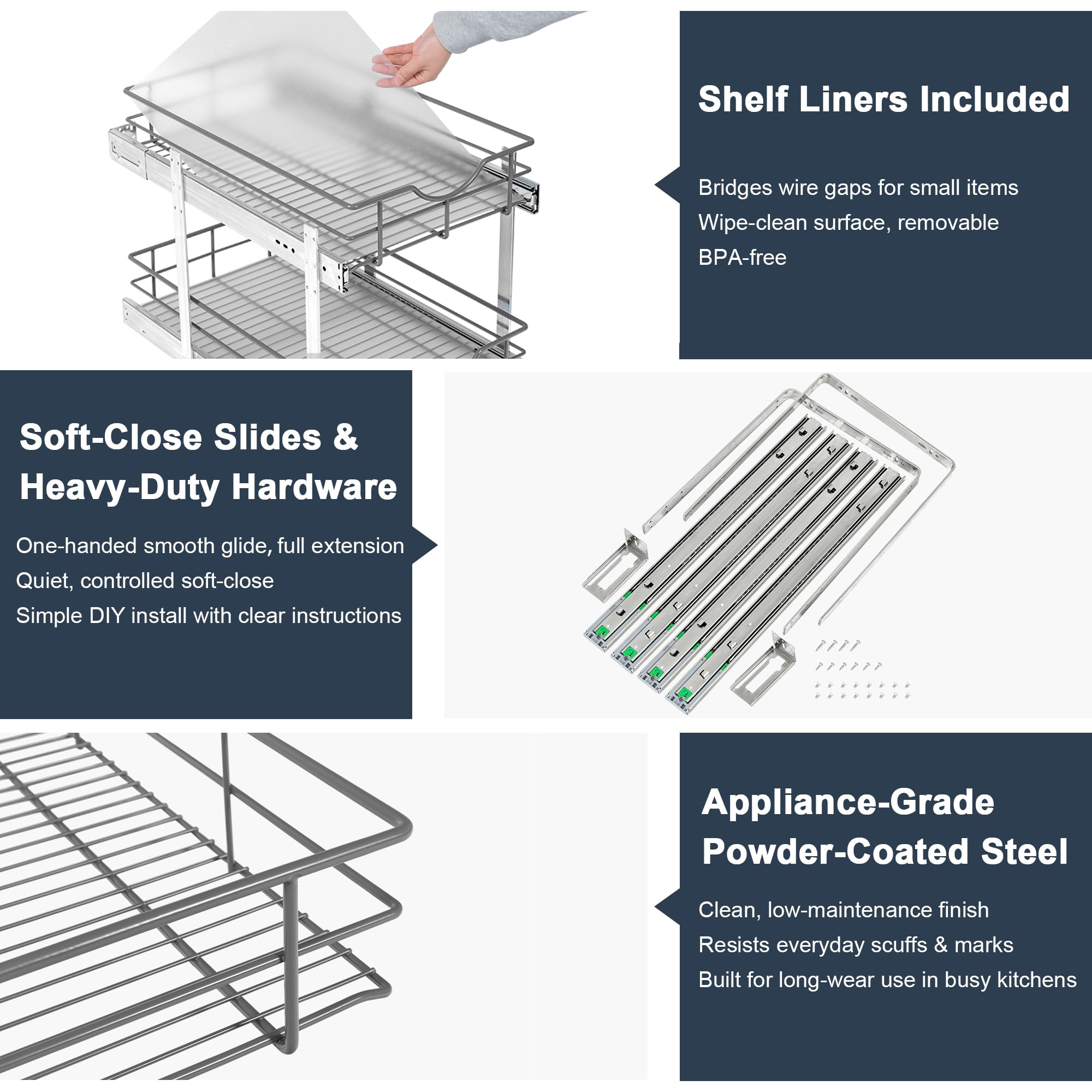 Shelf Liners Included

Bridges wire gaps for small items
Wipe-clean surface, removable
BPA-free

Soft-Close Slides & Heavy-Duty Hardware

One-handed smooth glide, full extension
Quiet, controlled soft-close
Simple DIY install with clear instructions

Appliance-Grade Powder-Coated Steel

Clean, low-maintenance finish
Resists everyday scuffs & marks
Built for long-wear use in busy kitchens