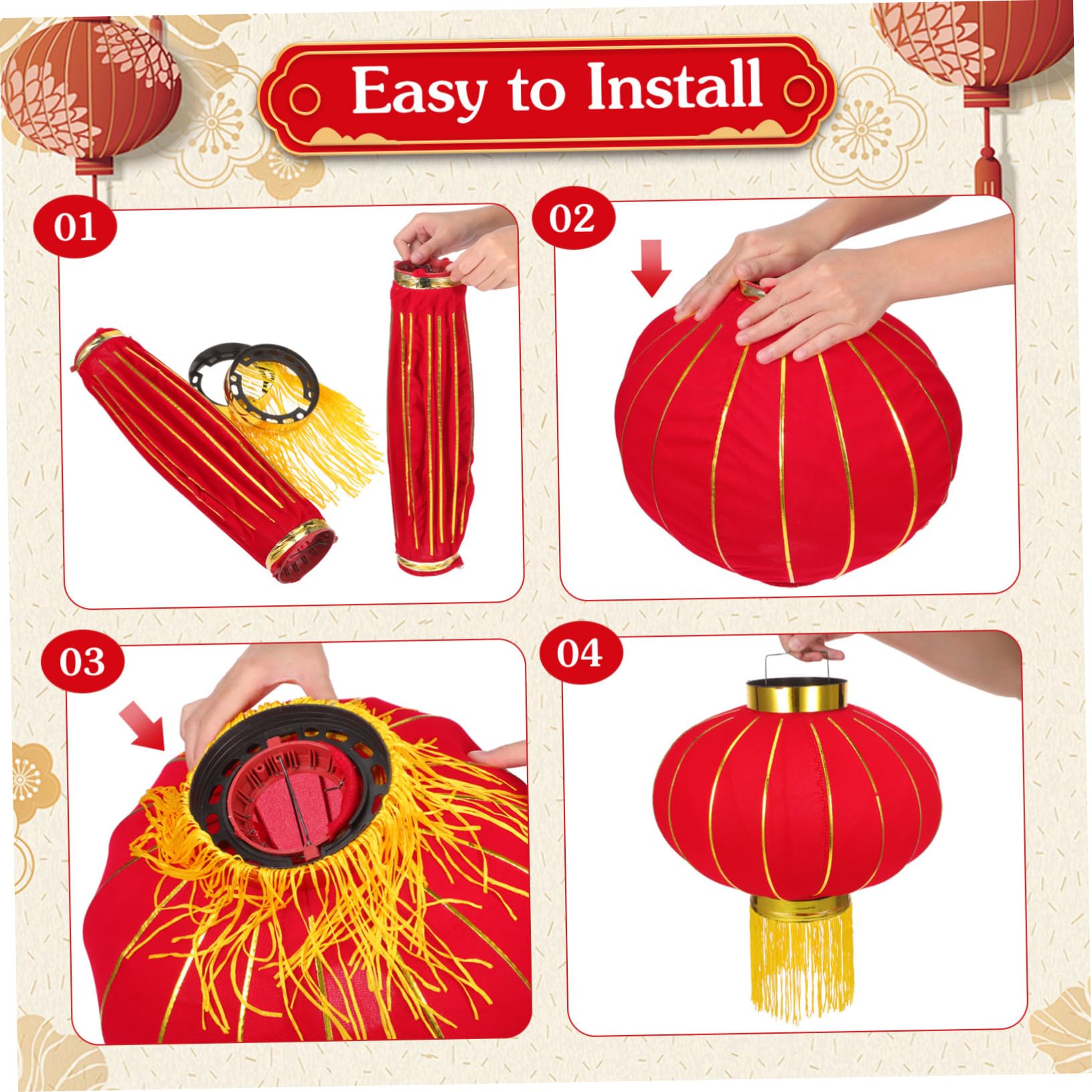 Easy to Install

01

02

03

04