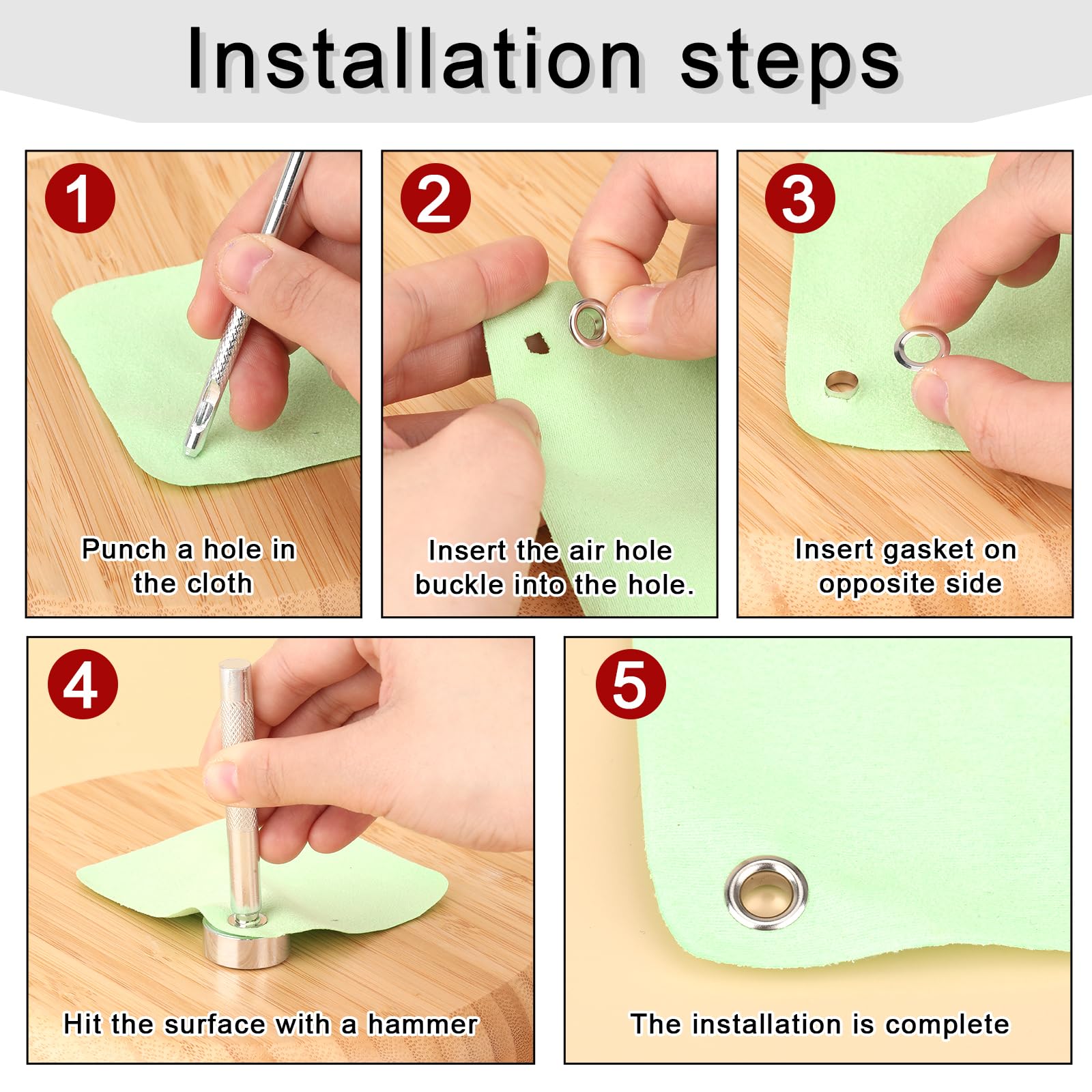 Installation steps

1

Punch a hole in the cloth

2

Insert the air hole buckle into the hole.

3

Insert gasket on opposite side

4

Hit the surface with a hammer

5

The installation is complete