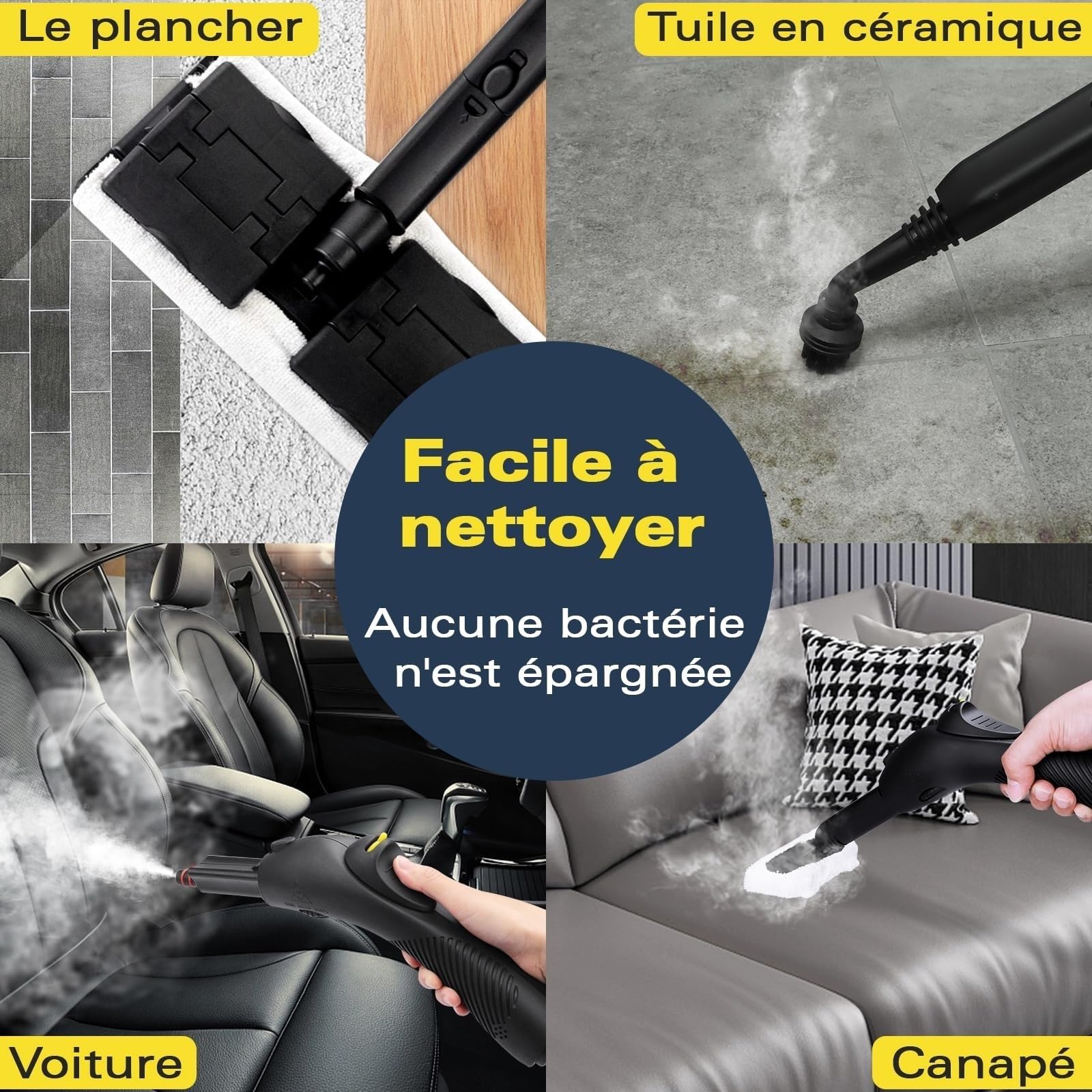 Le plancher

Tuile en céramique

Facile à nettoyer

Aucune bactérie n'est épargnée

Voiture

Canapé