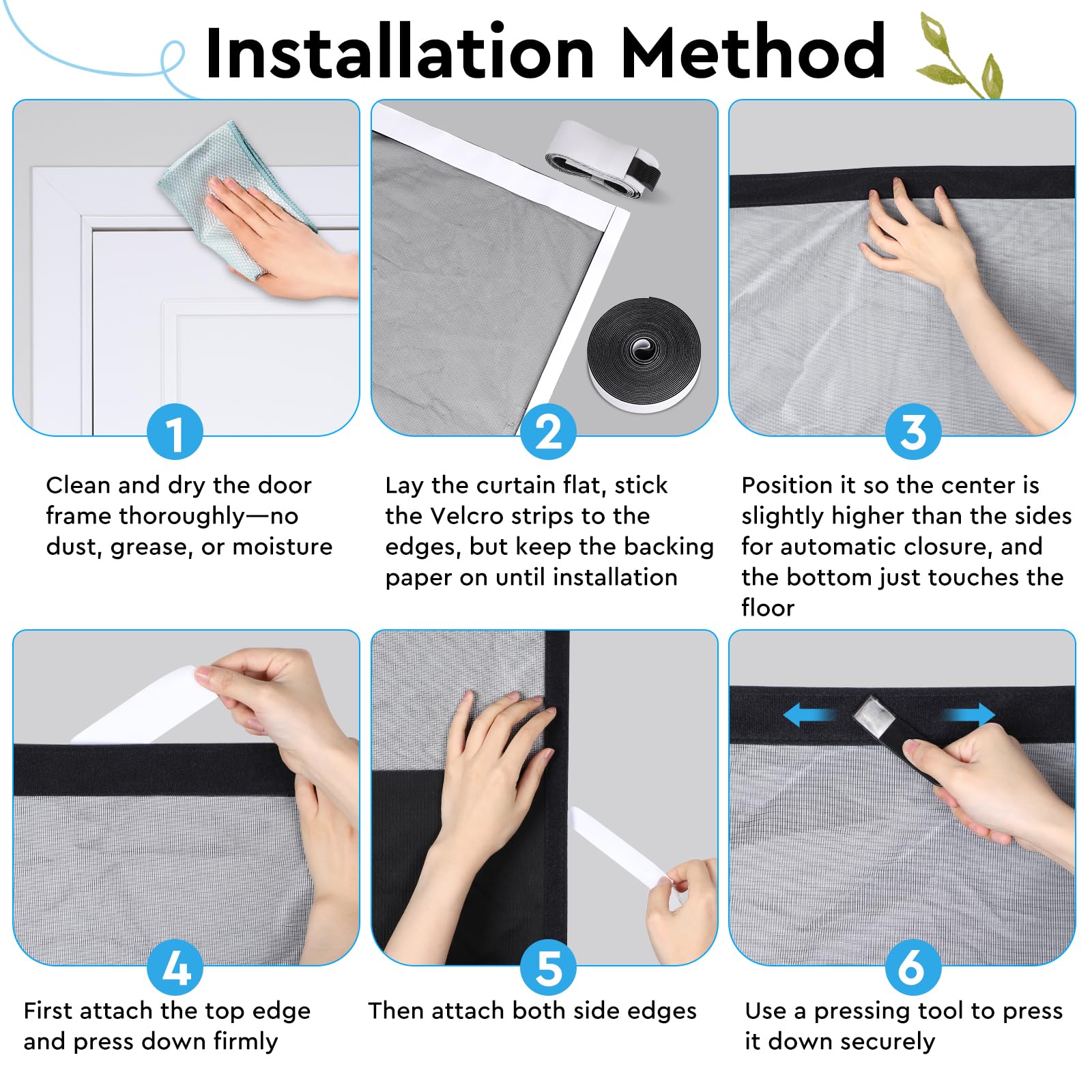 Installation Method

1
Clean and dry the door frame thoroughly—no dust, grease, or moisture

2
Lay the curtain flat, stick the Velcro strips to the edges, but keep the backing paper on until installation

3
Position it so the center is slightly higher than the sides for automatic closure, and the bottom just touches the floor

4
First attach the top edge and press down firmly

5
Then attach both side edges

6
Use a pressing tool to press it down securely