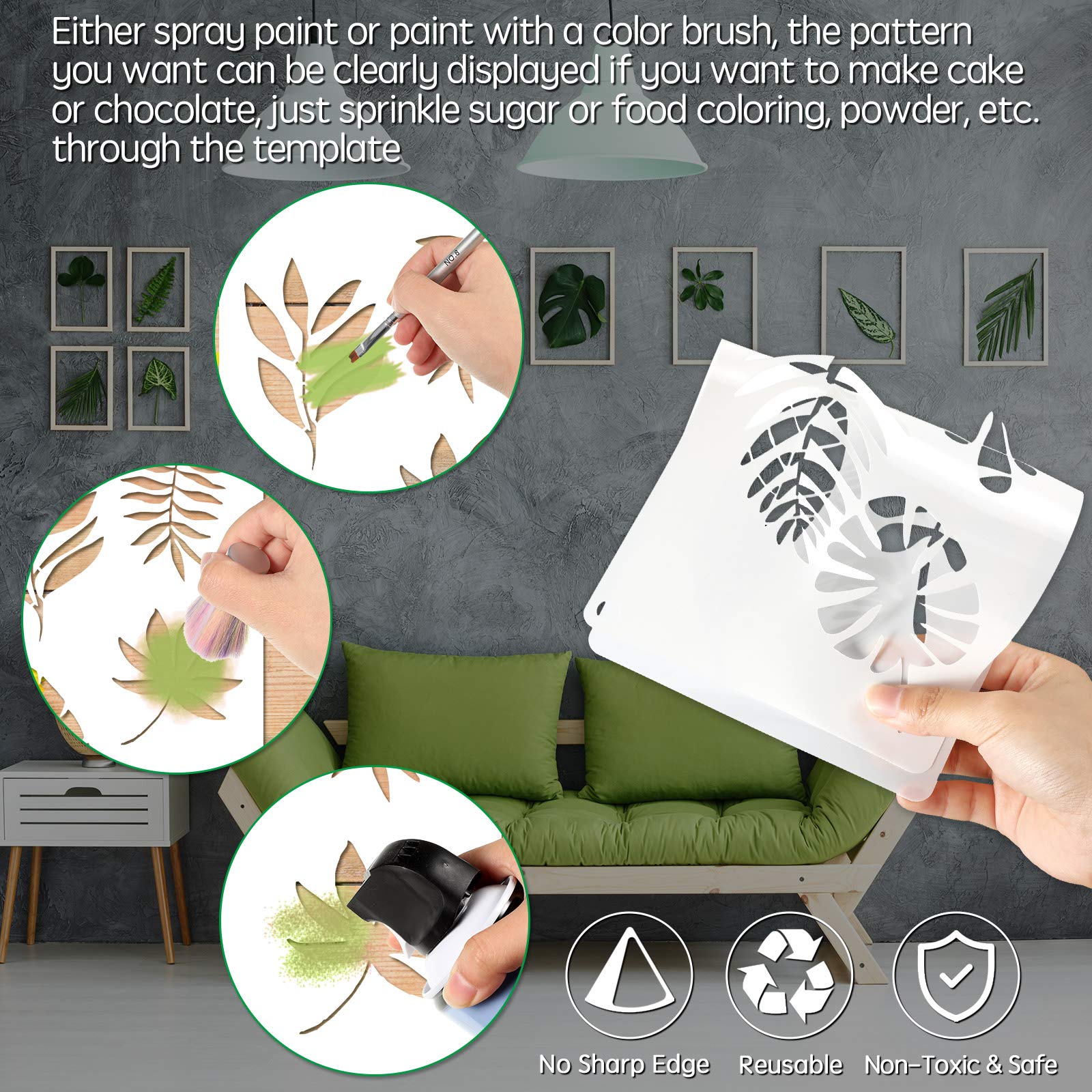 Either spray paint or paint with a color brush, the pattern you want can be clearly displayed if you want to make cake or chocolate, just sprinkle sugar or food coloring, powder, etc. through the template

NO.8

No Sharp Edge
Reusable
Non-Toxic & Safe