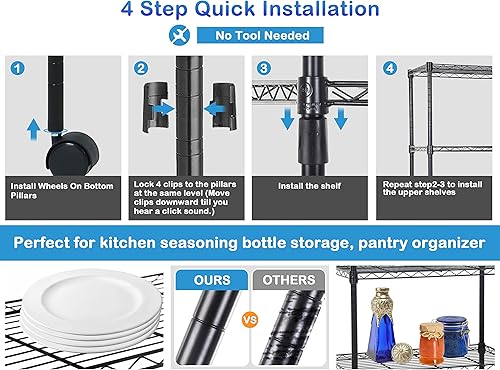 4 Step Quick Installation

No Tool Needed

1
Install Wheels On Bottom Pillars

2
Lock 4 clips to the pillars at the same level (Move clips downward till you hear a click sound.)

3
Install the shelf

4
Repeat step2-3 to install the upper shelves

Perfect for kitchen seasoning bottle storage, pantry organizer

OURS
VS
OTHERS