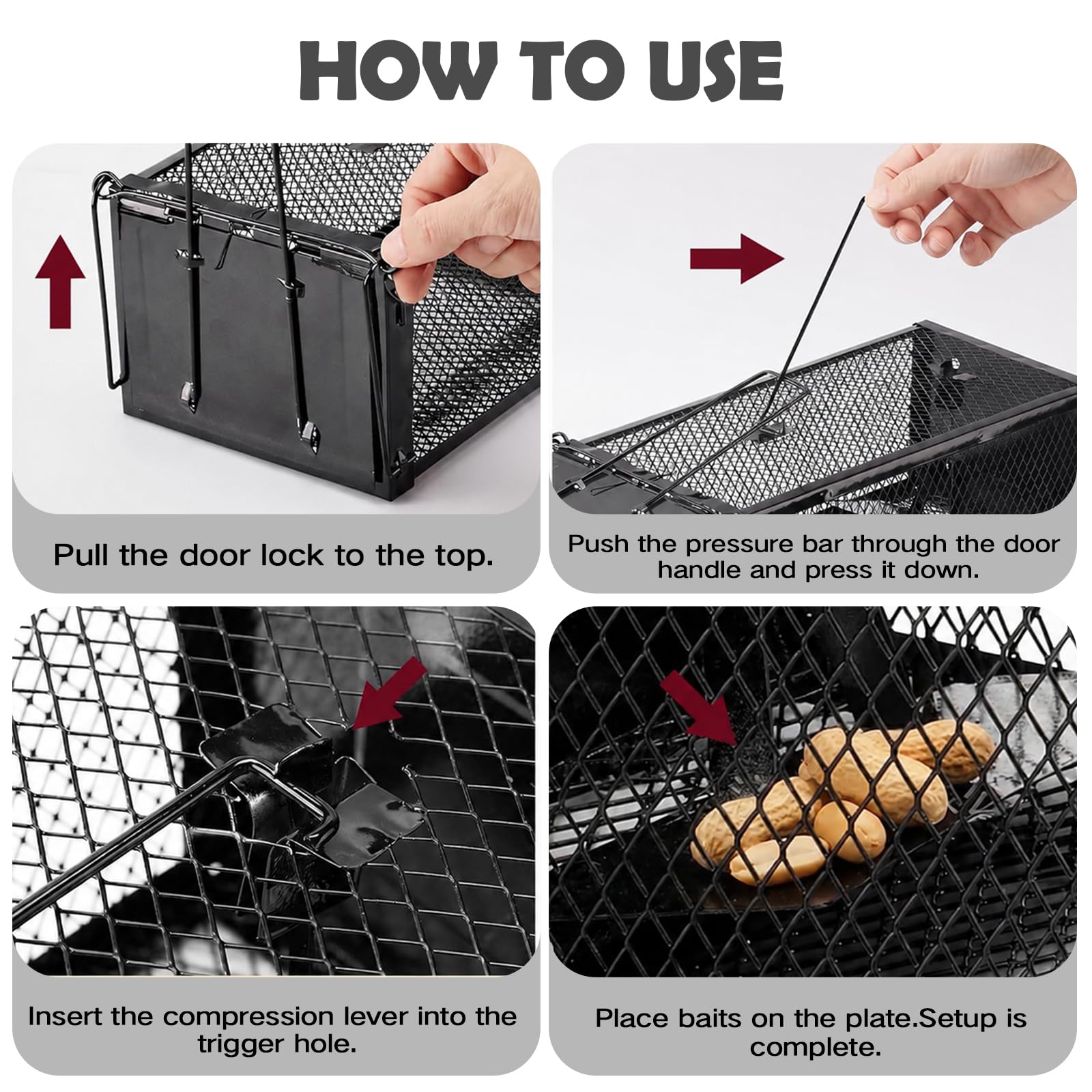 HOW TO USE

Pull the door lock to the top.

Push the pressure bar through the door handle and press it down.

Insert the compression lever into the trigger hole.

Place baits on the plate.Setup is complete.