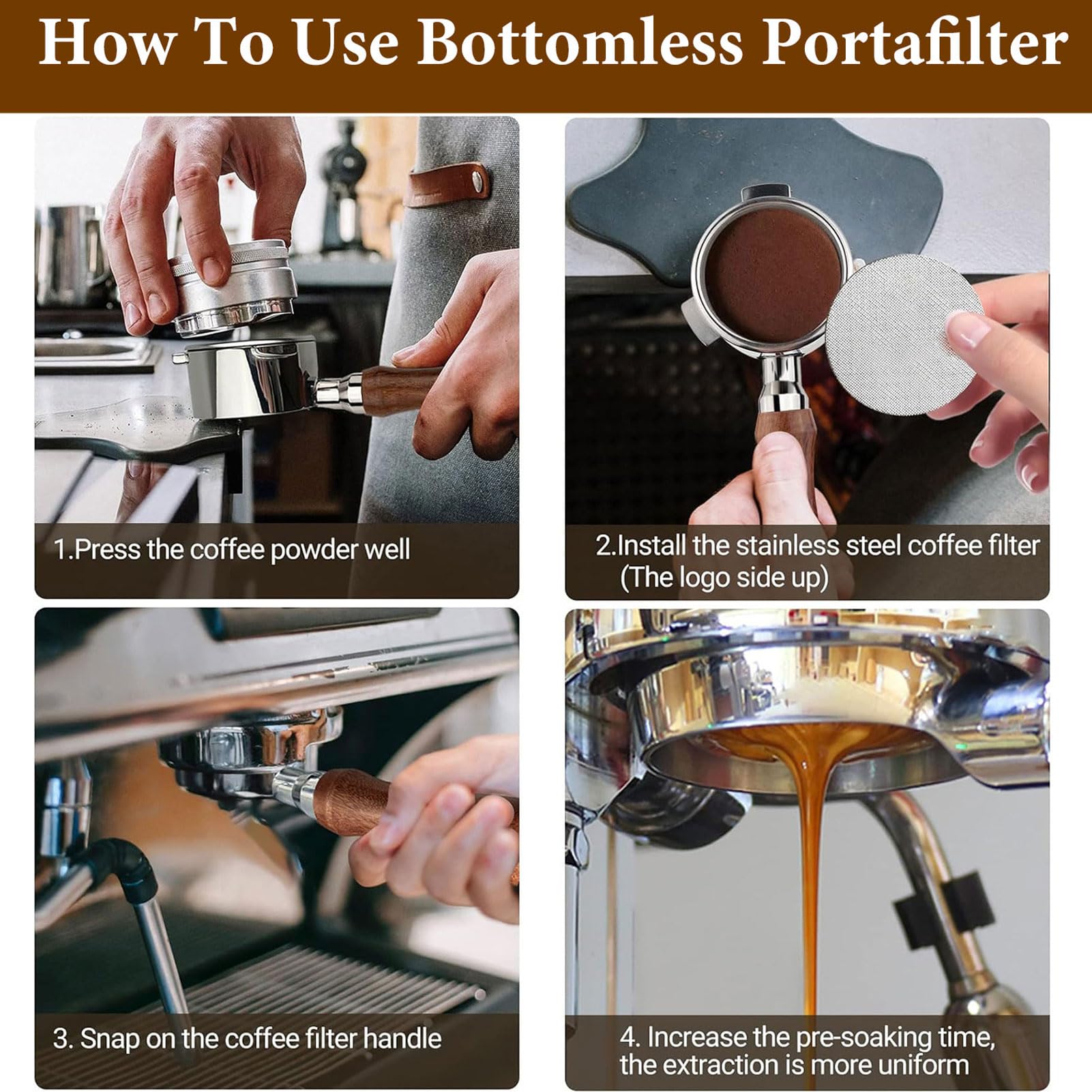 How To Use Bottomless Portafilter

1.Press the coffee powder well

2.Install the stainless steel coffee filter (The logo side up)

3. Snap on the coffee filter handle

4. Increase the pre-soaking time, the extraction is more uniform