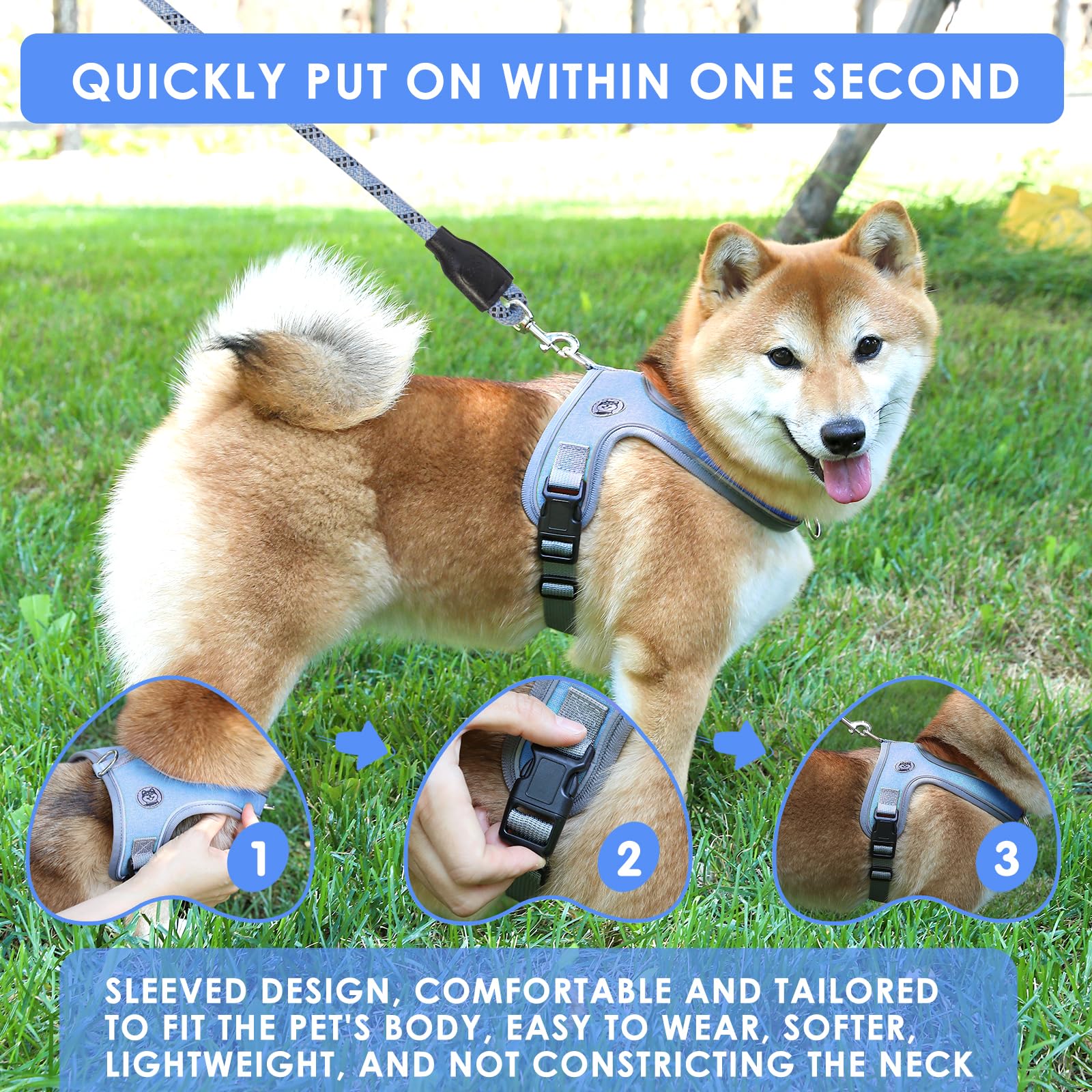 QUICKLY PUT ON WITHIN ONE SECOND

1

2

3

SLEEVED DESIGN, COMFORTABLE AND TAILORED TO FIT THE PET'S BODY, EASY TO WEAR, SOFTER, LIGHTWEIGHT, AND NOT CONSTRICTING THE NECK