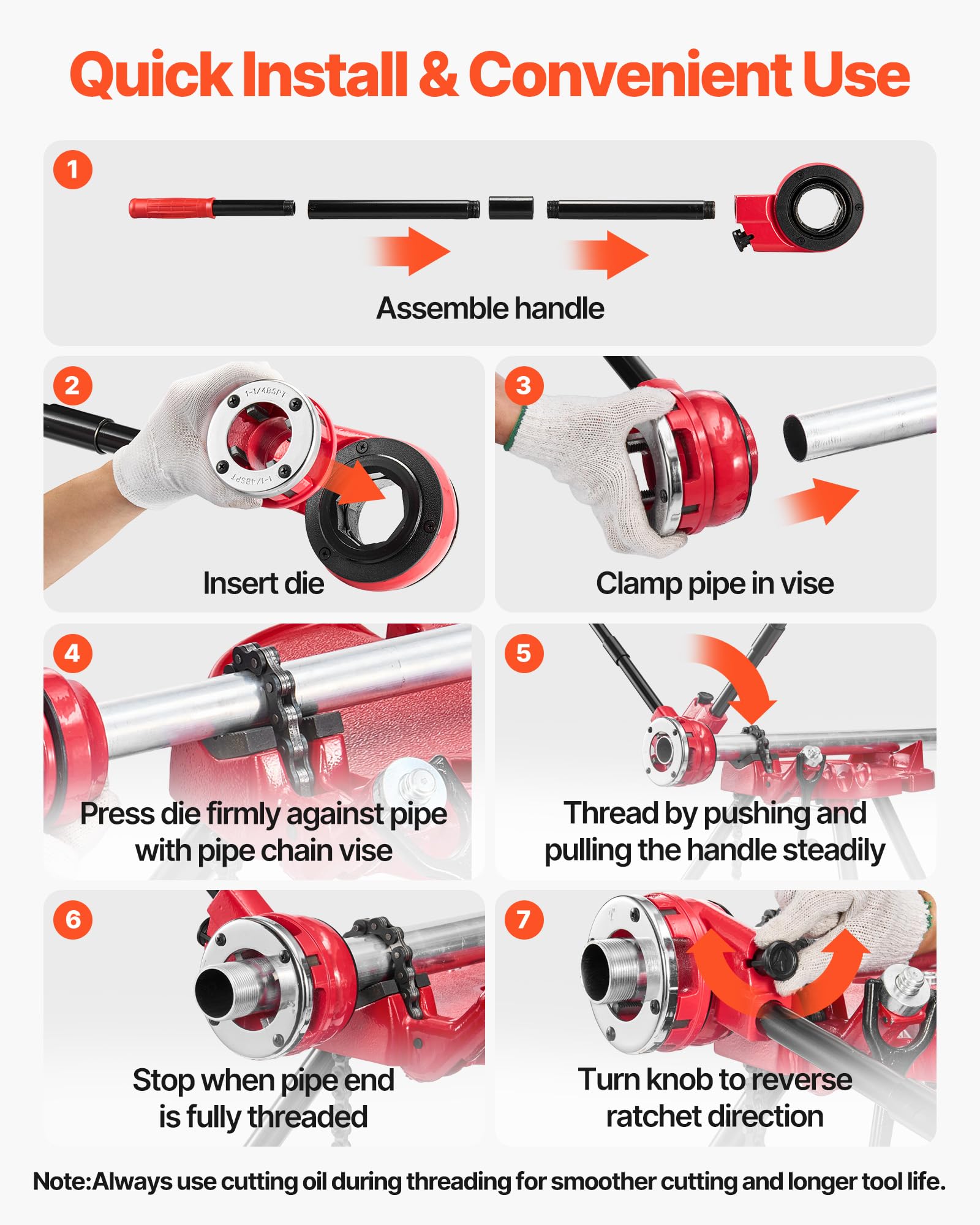 Quick Install & Convenient Use

1

Assemble handle

2

1-1/4BSPT

1-1/4BSPT

Insert die

3

Clamp pipe in vise

4

Press die firmly against pipe with pipe chain vise

5

Thread by pushing and pulling the handle steadily

6

Stop when pipe end is fully threaded

7

Turn knob to reverse ratchet direction

Note:Always use cutting oil during threading for smoother cutting and longer tool life.