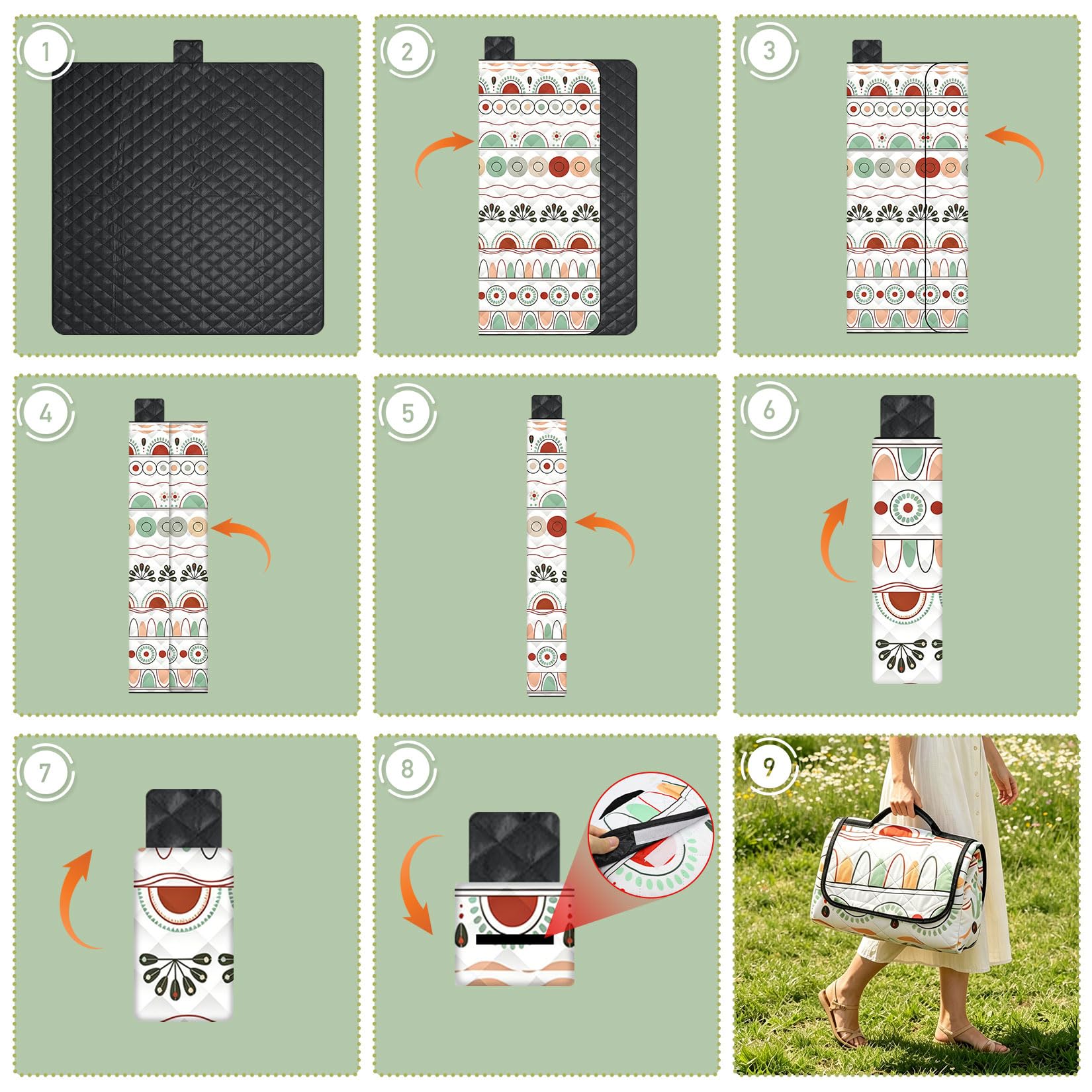 1

2

3

4

5

6

7

8

9