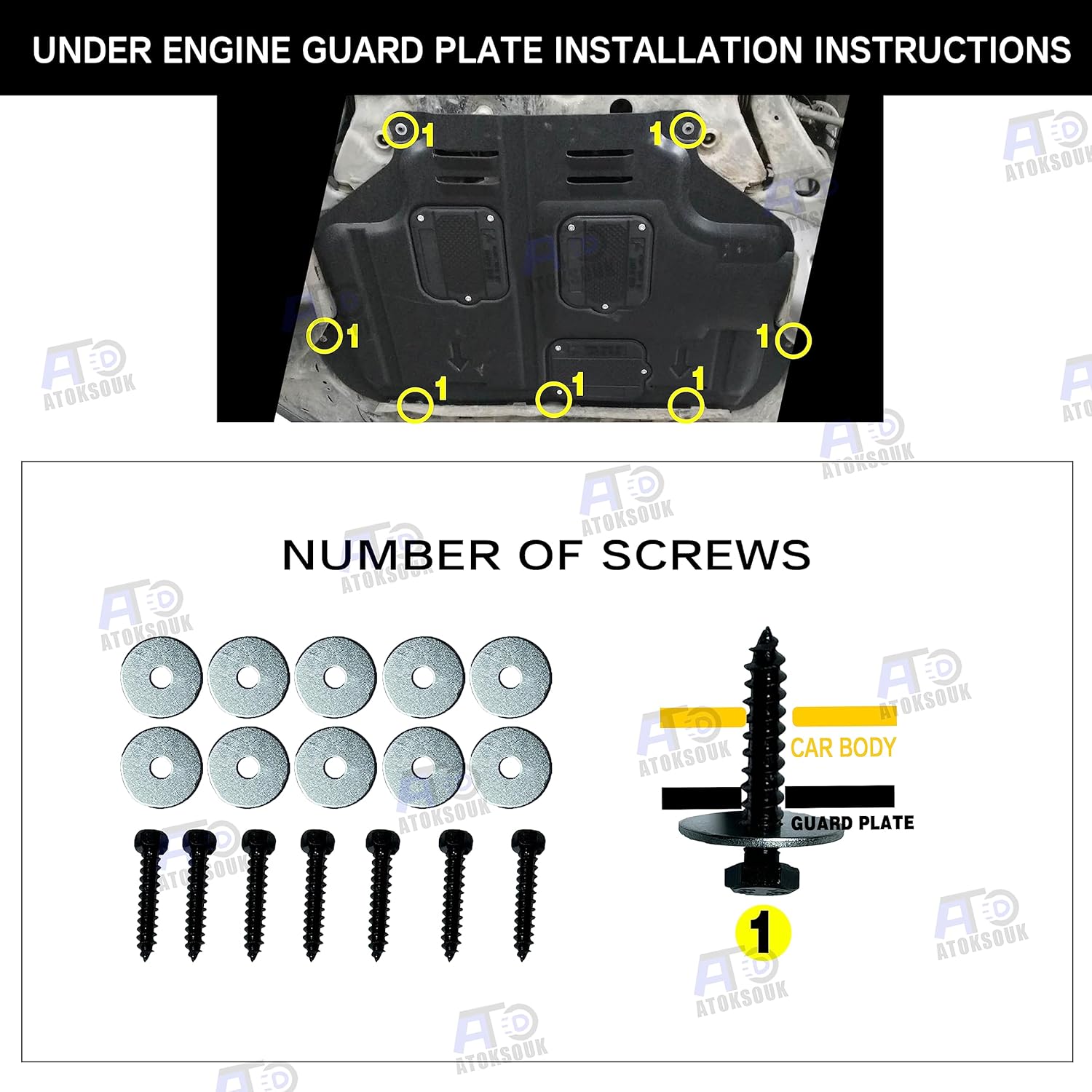 UNDER ENGINE GUARD PLATE INSTALLATION INSTRUCTIONS

1 1
1 1
1 1 1

ATOKSOUK

NUMBER OF SCREWS

CAR BODY

GUARD PLATE

1