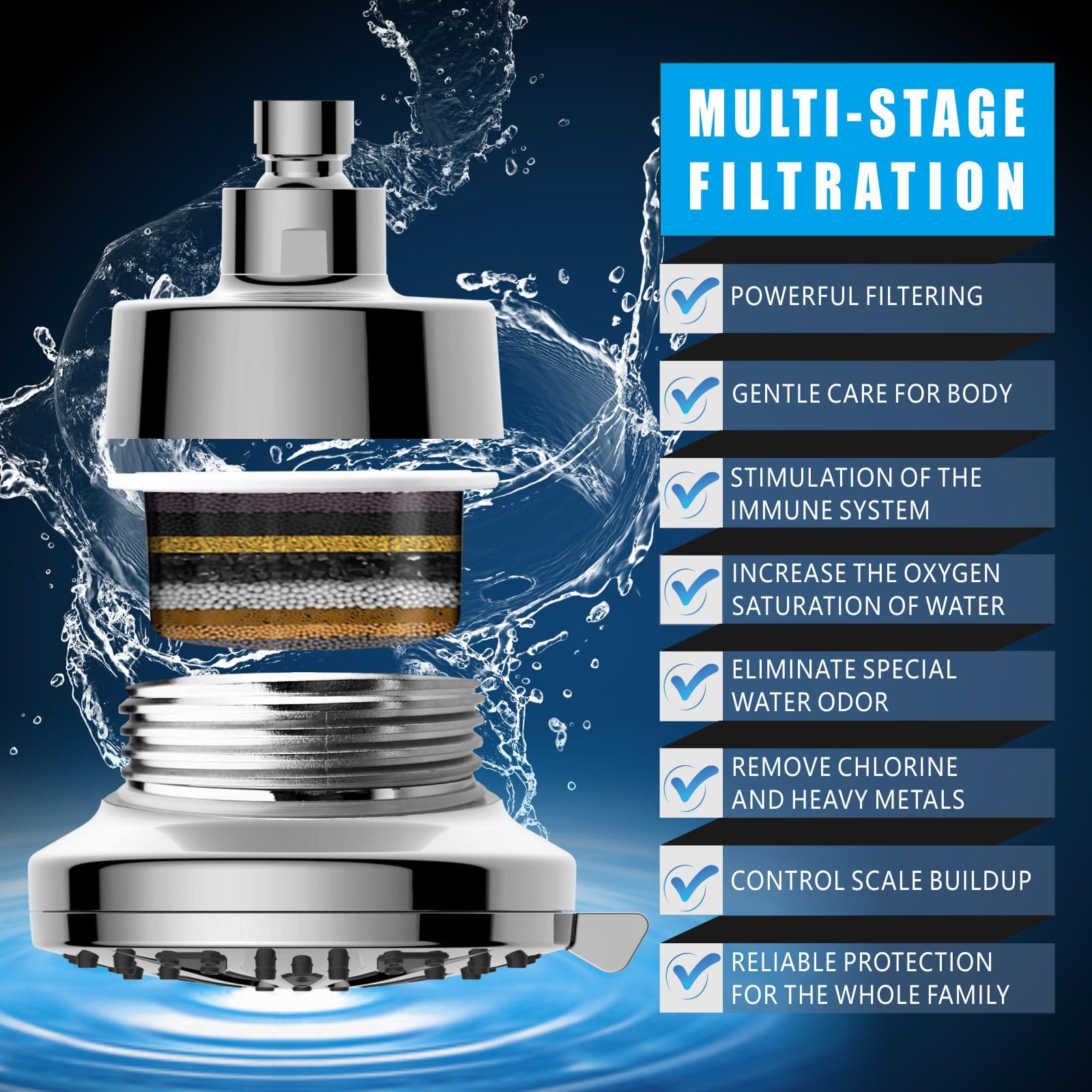 MULTI-STAGE FILTRATION

POWERFUL FILTERING

GENTLE CARE FOR BODY

STIMULATION OF THE IMMUNE SYSTEM

INCREASE THE OXYGEN SATURATION OF WATER

ELIMINATE SPECIAL WATER ODOR

REMOVE CHLORINE AND HEAVY METALS

CONTROL SCALE BUILDUP

RELIABLE PROTECTION FOR THE WHOLE FAMILY