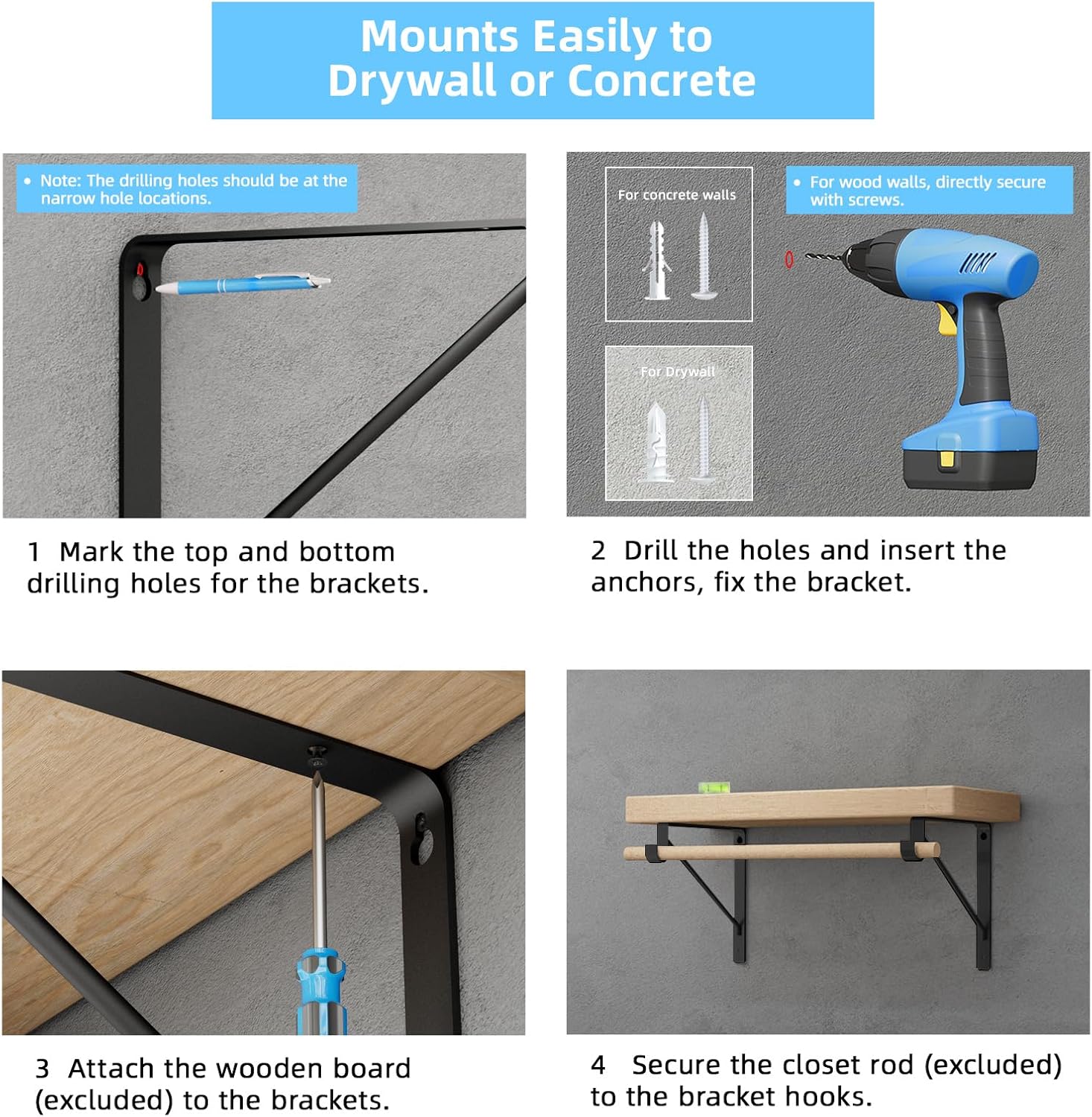 Mounts Easily to Drywall or Concrete

• Note: The drilling holes should be at the narrow hole locations.

1 Mark the top and bottom drilling holes for the brackets.

For concrete walls

For Drywall

• For wood walls, directly secure with screws.

2 Drill the holes and insert the anchors, fix the bracket.

3 Attach the wooden board (excluded) to the brackets.

4 Secure the closet rod (excluded) to the bracket hooks.