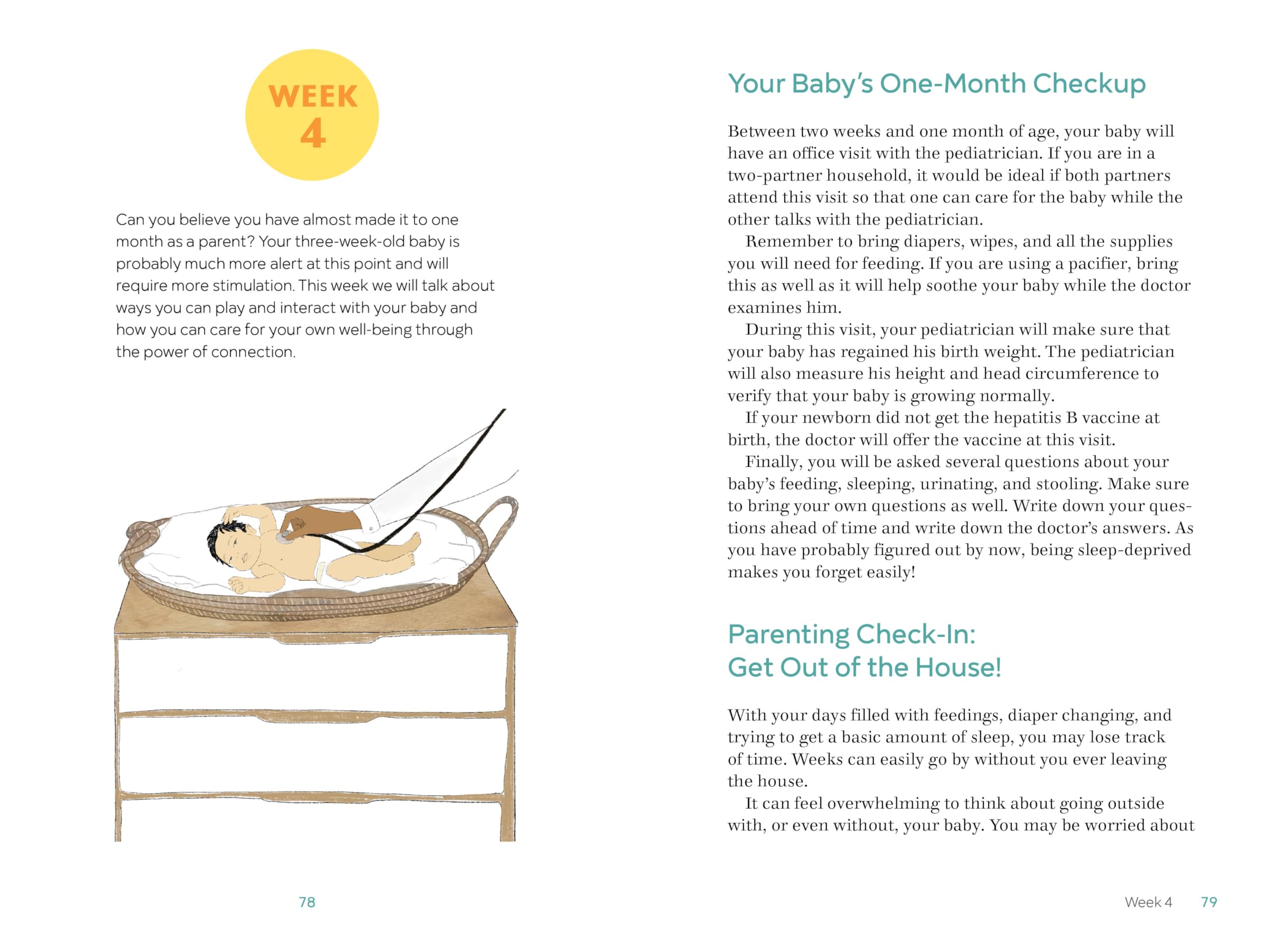 WEEK
4

Can you believe you have almost made it to one month as a parent? Your three-week-old baby is probably much more alert at this point and will require more stimulation. This week we will talk about ways you can play and interact with your baby and how you can care for your own well-being through the power of connection.

78

Your Baby's One-Month Checkup

Between two weeks and one month of age, your baby will have an office visit with the pediatrician. If you are in a two-partner household, it would be ideal if both partners attend this visit so that one can care for the baby while the other talks with the pediatrician.

Remember to bring diapers, wipes, and all the supplies you will need for feeding. If you are using a pacifier, bring this as well as it will help soothe your baby while the doctor examines him.

During this visit, your pediatrician will make sure that your baby has regained his birth weight. The pediatrician will also measure his height and head circumference to verify that your baby is growing normally.

If your newborn did not get the hepatitis B vaccine at birth, the doctor will offer the vaccine at this visit.

Finally, you will be asked several questions about your baby's feeding, sleeping, urinating, and stooling. Make sure to bring your own questions as well. Write down your questions ahead of time and write down the doctor's answers. As you have probably figured out by now, being sleep-deprived makes you forget easily!

Parenting Check-In:
Get Out of the House!

With your days filled with feedings, diaper changing, and trying to get a basic amount of sleep, you may lose track of time. Weeks can easily go by without you ever leaving the house.

It can feel overwhelming to think about going outside with, or even without, your baby. You may be worried about

Week 4 79