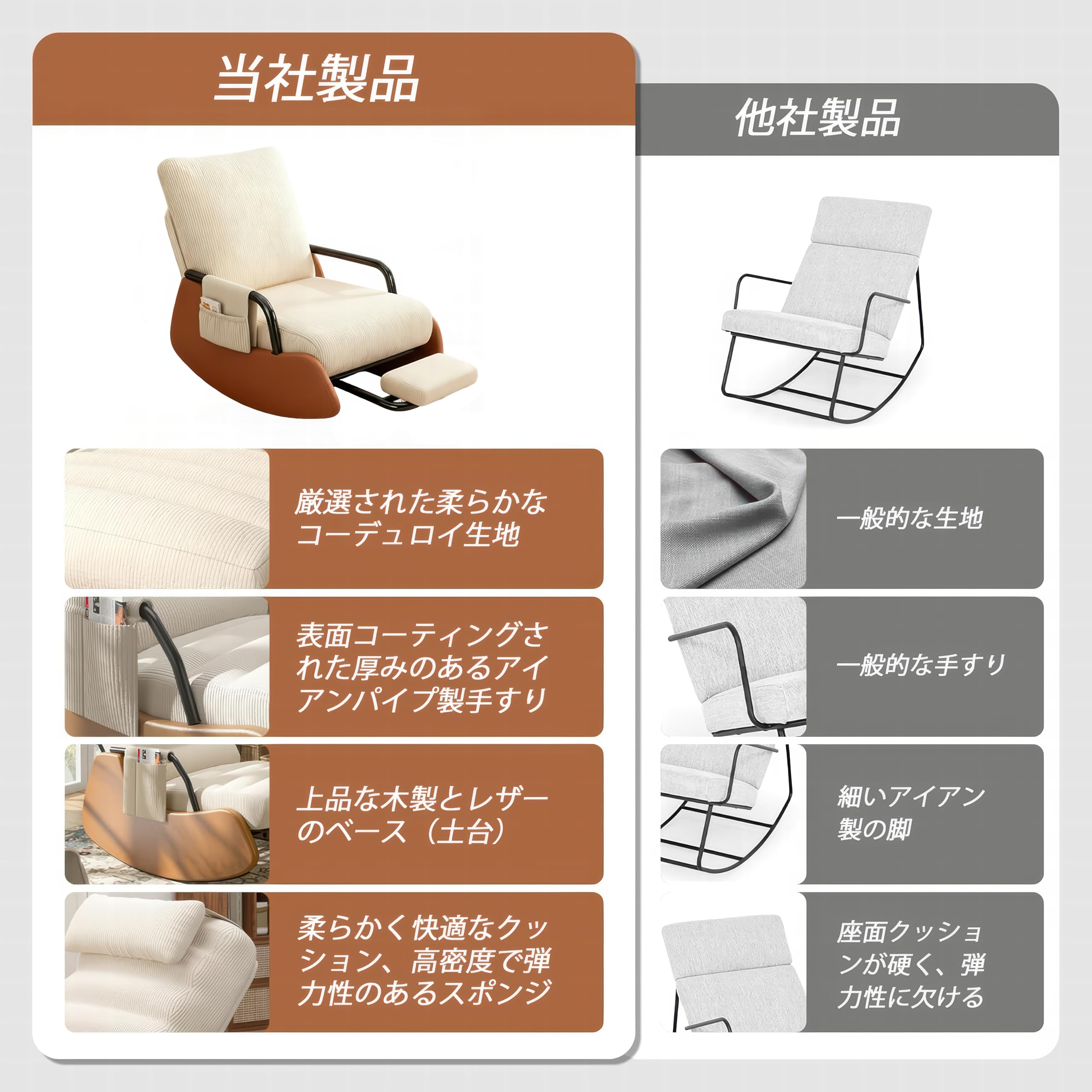 当社製品

厳選された柔らかなコーデュロイ生地

表面コーティングされた厚みのあるアイアンパイプ製手すり

上品な木製とレザーのベース（土台）

柔らかく快適なクッション、高密度で弾力性のあるスポンジ

他社製品

一般的な生地

一般的な手すり

細いアイアン製の脚

座面クッションが硬く、弾力性に欠ける