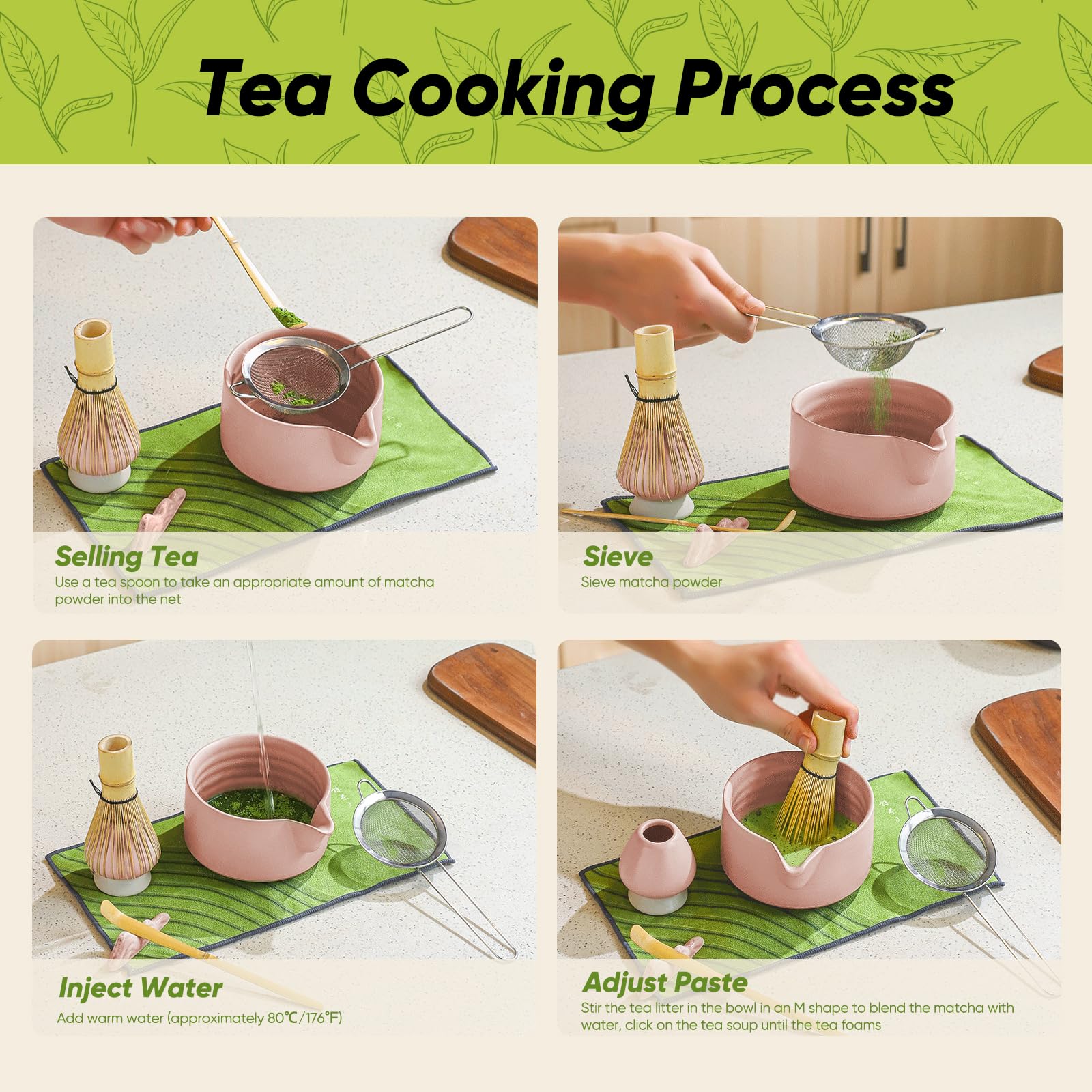 Tea Cooking Process

Selling Tea
Use a tea spoon to take an appropriate amount of matcha powder into the net

Sieve
Sieve matcha powder

Inject Water
Add warm water (approximately 80℃/176°F)

Adjust Paste
Stir the tea litter in the bowl in an M shape to blend the matcha with water, click on the tea soup until the tea foams