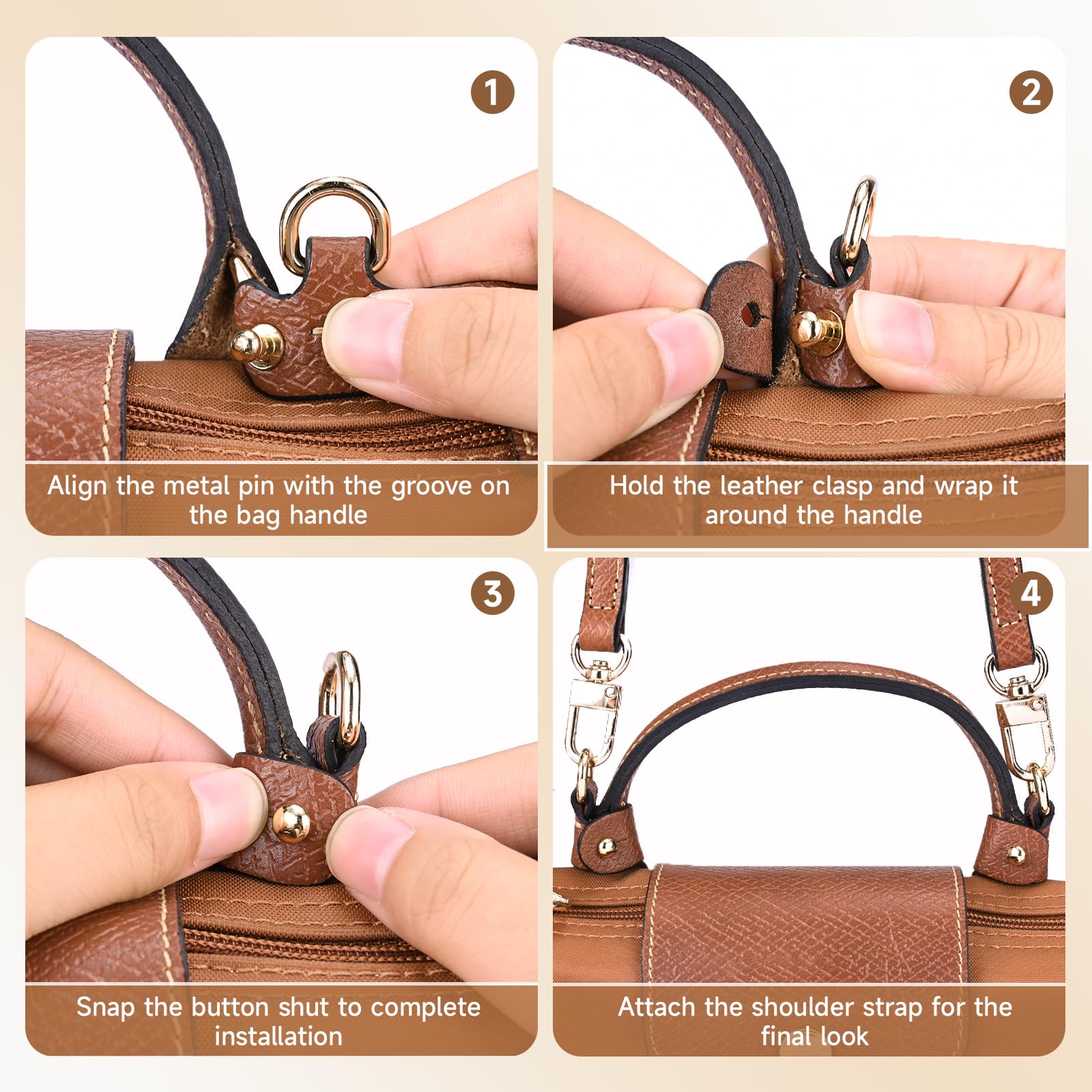 1

Align the metal pin with the groove on the bag handle

2

Hold the leather clasp and wrap it around the handle

3

Snap the button shut to complete installation

4

Attach the shoulder strap for the final look