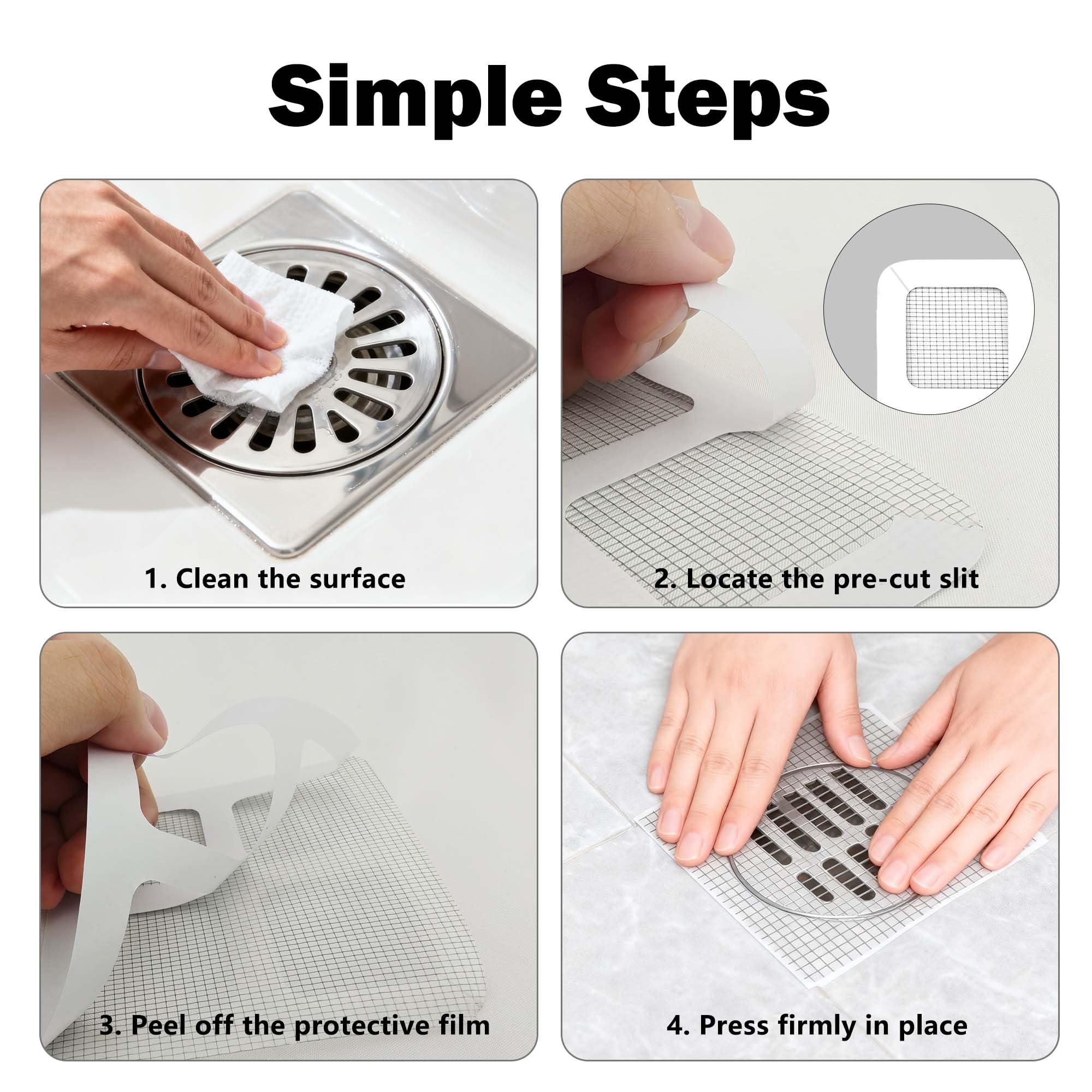 Simple Steps

1. Clean the surface

2. Locate the pre-cut slit

3. Peel off the protective film

4. Press firmly in place